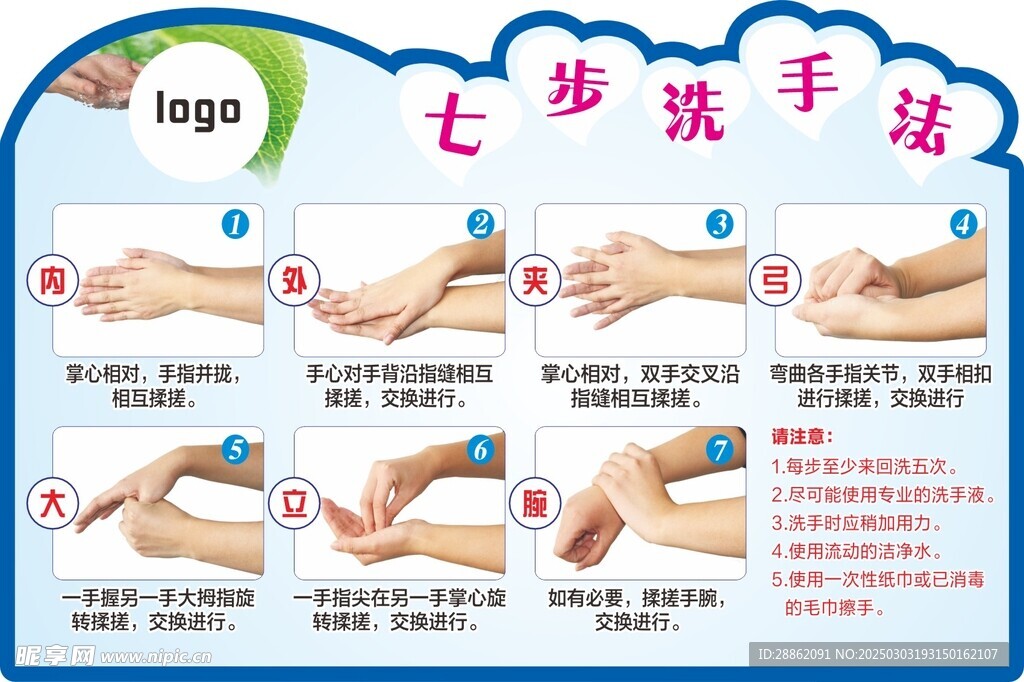 logo

七步洗手法

1
内
掌心相对，手指并拢，相互揉搓。

2
外
手心对手背沿指缝相互揉搓，交换进行。

3
夹
掌心相对，双手交叉沿指缝相互揉搓。

4
弓
弯曲各手指关节，双手相扣进行揉搓，交换进行

5
大
一手握另一手大拇指旋转揉搓，交换进行。

6
立
一手指尖在另一手掌心旋转揉搓，交换进行。

7
腕
如有必要，揉搓手腕，交换进行。

请注意：
1.每步至少来回洗五次。
2.尽可能使用专业的洗手液。
3.洗手时应稍加用力。
4.使用流动的洁净水。
5.使用一次性纸巾或已消毒的毛巾擦手。

昵享网 www.nipic.cn
ID:28862091 NO:20250303193150162107