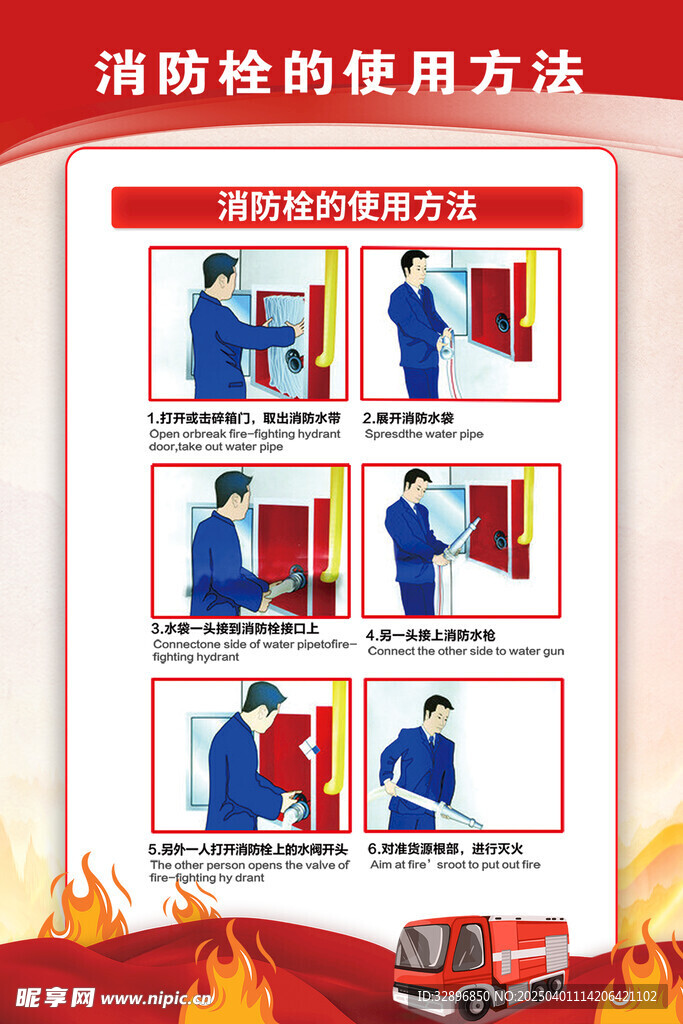 消防栓的使用方法

消防栓的使用方法

1.打开或击碎箱门，取出消防水带
Open orbreak fire-fighting hydrant door,take out water pipe

2.展开消防水袋
Spresdthe water pipe

3.水袋一头接到消防栓接口上
Connectone side of water pipetofire-fighting hydrant

4.另一头接上消防水枪
Connect the other side to water gun

5.另外一人打开消防栓上的水阀开头
The other person opens the valve of fire-fighting hy drant

6.对准货源根部，进行灭火
Aim at fire' sroot to put out fire

昵享网 www.nipic.cn
ID:32896850 NO:20250401114206421102