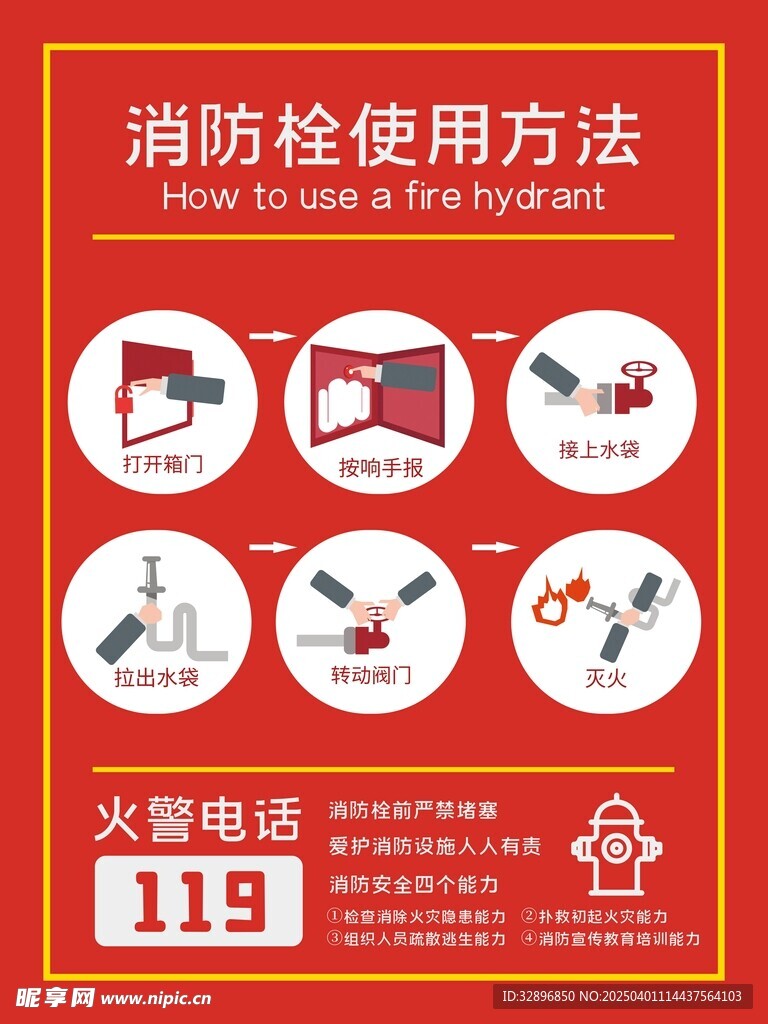 消防栓使用方法
How to use a fire hydrant

打开箱门

按响手报

接上水袋

拉出水袋

转动阀门

灭火

火警电话

119

消防栓前严禁堵塞
爱护消防设施人人有责
消防安全四个能力
①检查消除火灾隐患能力 ②扑救初起火灾能力
③组织人员疏散逃生能力 ④消防宣传教育培训能力

昵享网 www.nipic.cn

ID:32896850 NO:20250401114437564103