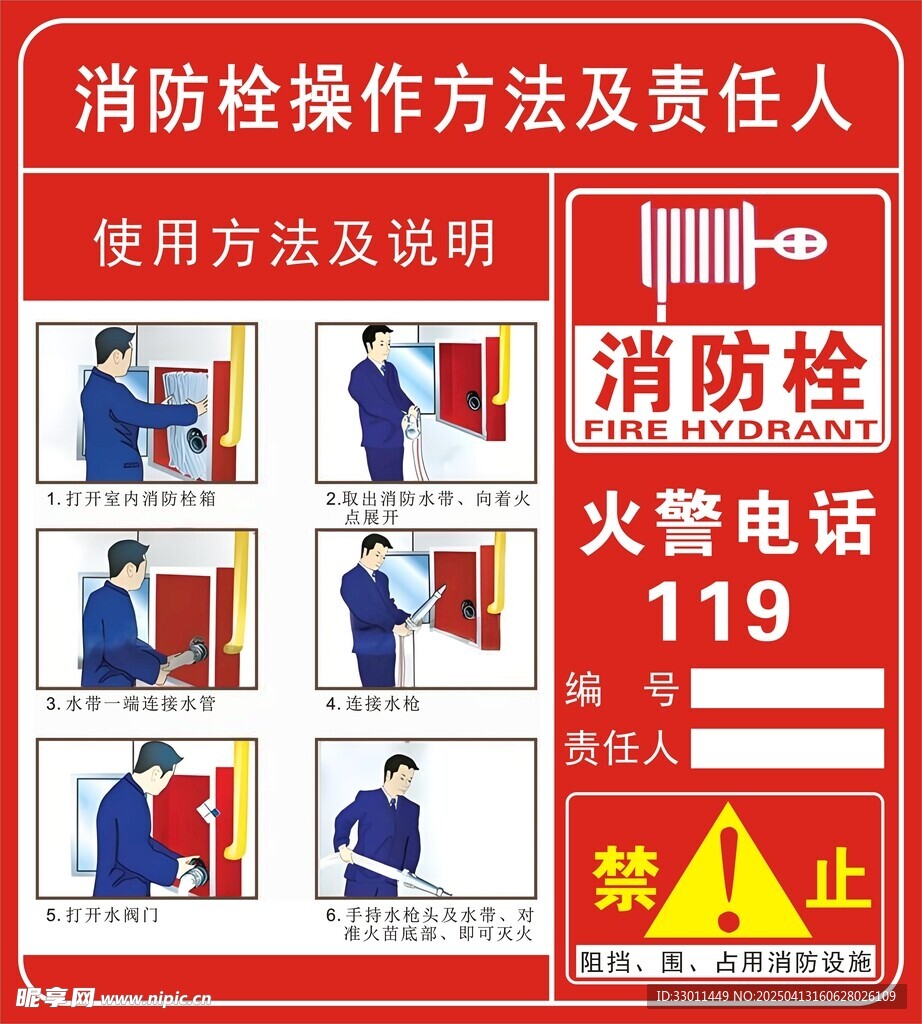 消防栓操作方法及责任人

使用方法及说明

1. 打开室内消防栓箱

2. 取出消防水带、向着火点展开

3. 水带一端连接水管

4. 连接水枪

5. 打开水阀门

6. 手持水枪头及水带、对准火苗底部、即可灭火

消防栓
FIRE HYDRANT

火警电话
119

编　号

责任人

禁　止

阻挡、围、占用消防设施

昵享网 www.nipic.cn

ID:33011449 NO:20250413160628026109