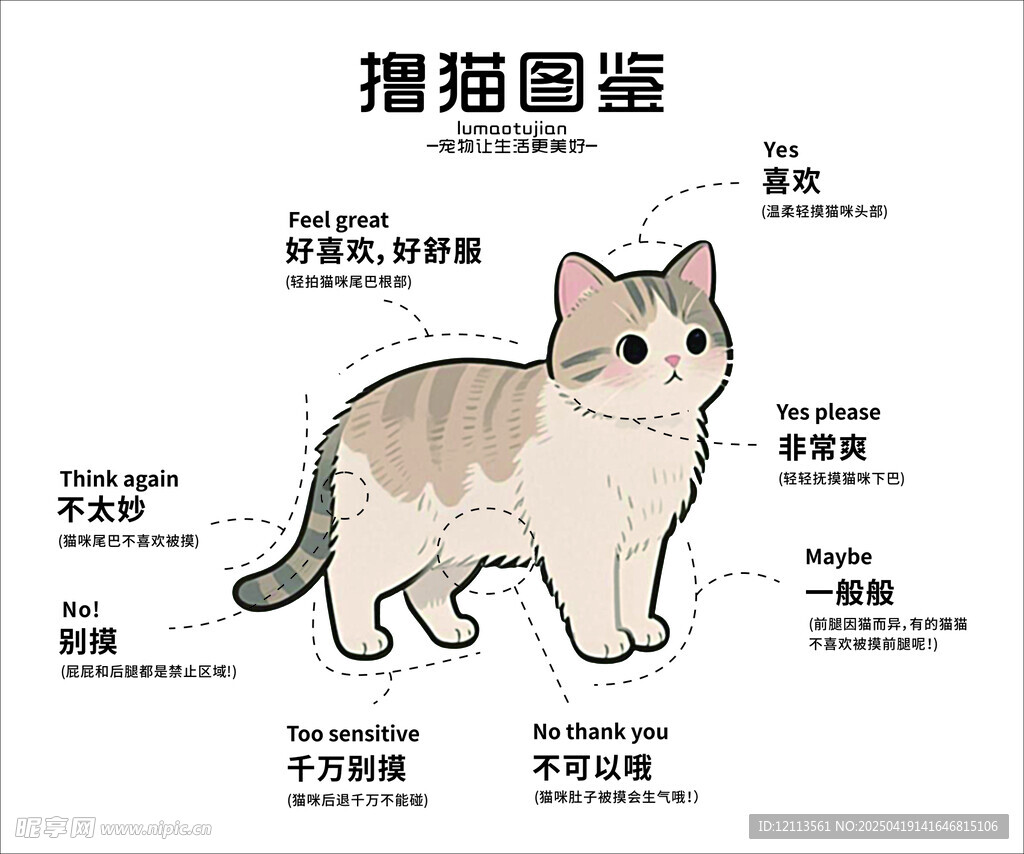 撸猫图鉴
lumaotujian
—宠物让生活更美好—

Yes
喜欢
(温柔轻摸猫咪头部)

Feel great
好喜欢, 好舒服
(轻拍猫咪尾巴根部)

Yes please
非常爽
(轻轻抚摸猫咪下巴)

Think again
不太妙
(猫咪尾巴不喜欢被摸)

Maybe
一般般
(前腿因猫而异, 有的猫猫不喜欢被摸前腿呢!)

No!
别摸
(屁屁和后腿都是禁止区域!)

Too sensitive
千万别摸
(猫咪后退千万不能碰)

No thank you
不可以哦
(猫咪肚子被摸会生气哦!)

昵享网 www.nipic.cn
ID:12113561 NO:20250419141646815106