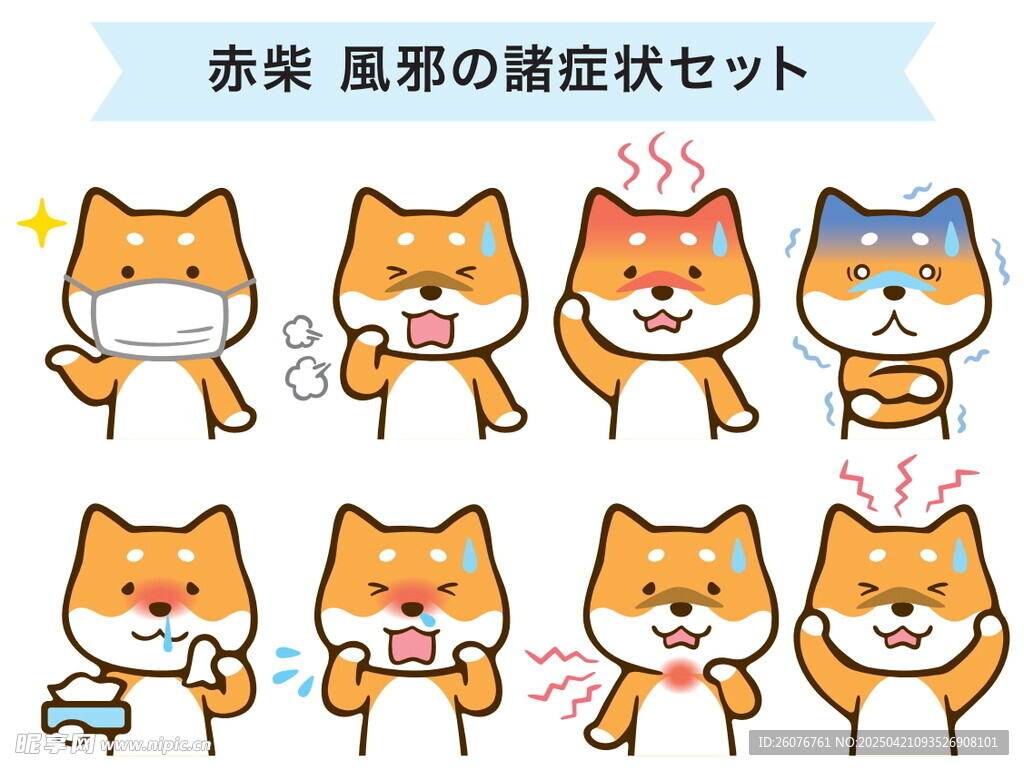 赤柴 風邪の諸症状セット

昵享网 www.nipic.cn

ID:26076761 NO:20250421093526908101