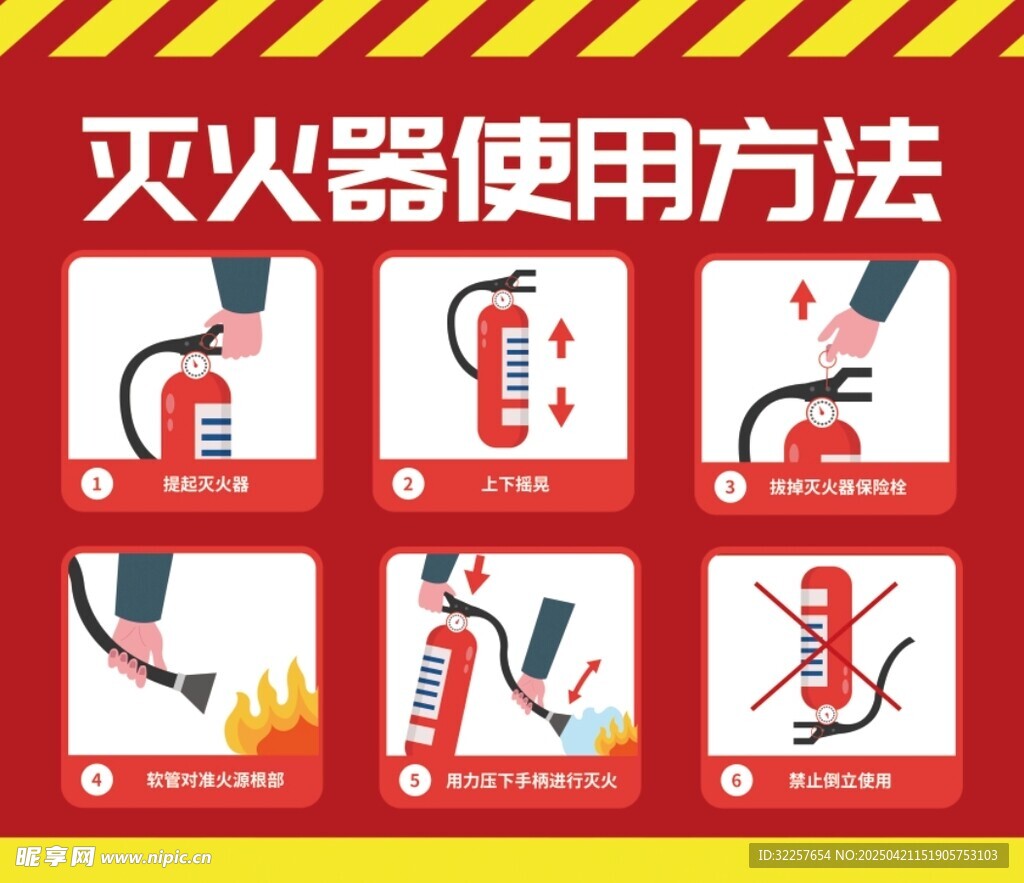 灭火器使用方法

1 提起灭火器

2 上下摇晃

3 拔掉灭火器保险栓

4 软管对准火源根部

5 用力压下手柄进行灭火

6 禁止倒立使用

昵享网 www.nipic.cn

ID:32257654 NO:20250421151905753103