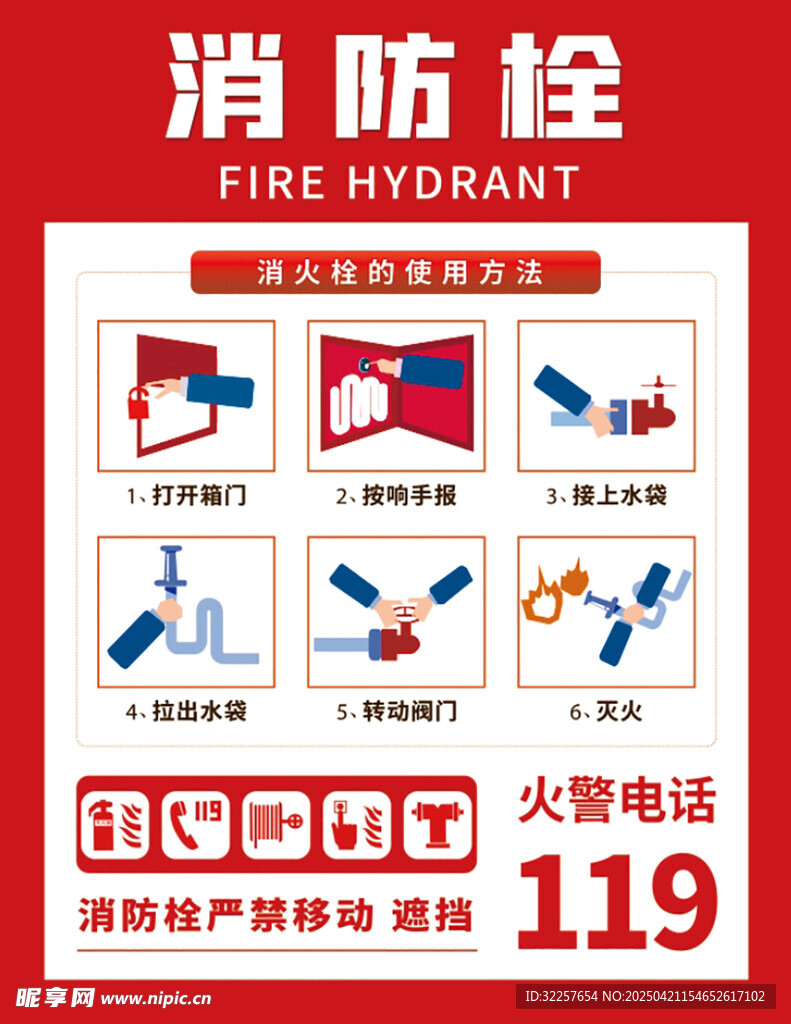 消防栓
FIRE HYDRANT

消火栓的使用方法

1、打开箱门
2、按响手报
3、接上水袋
4、拉出水袋
5、转动阀门
6、灭火

119

消防栓严禁移动 遮挡

火警电话
119

昵享网 www.nipic.cn
ID:32257654 NO:20250421154652617102