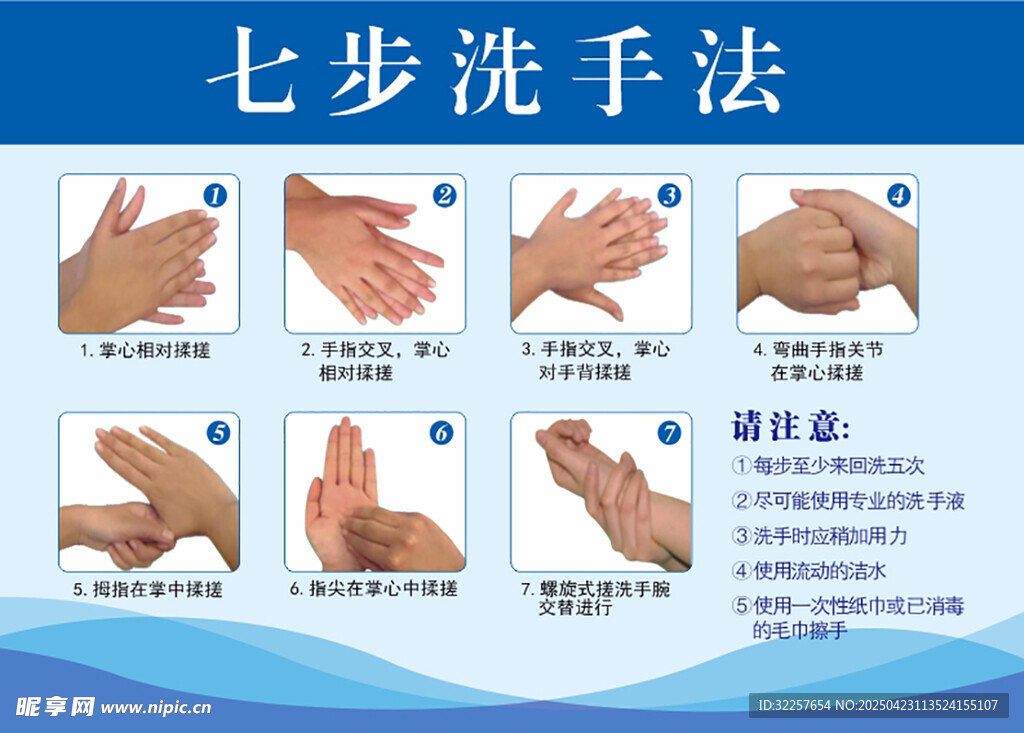 七步洗手法

1

1. 掌心相对揉搓

2

2. 手指交叉，掌心相对揉搓

3

3. 手指交叉，掌心对手背揉搓

4

4. 弯曲手指关节在掌心揉搓

5

5. 拇指在掌中揉搓

6

6. 指尖在掌心中揉搓

7

7. 螺旋式搓洗手腕交替进行

请注意:

①每步至少来回洗五次

②尽可能使用专业的洗手液

③洗手时应稍加用力

④使用流动的洁水

⑤使用一次性纸巾或已消毒的毛巾擦手

昵享网 www.nipic.cn

ID:32257654 NO:20250423113524155107