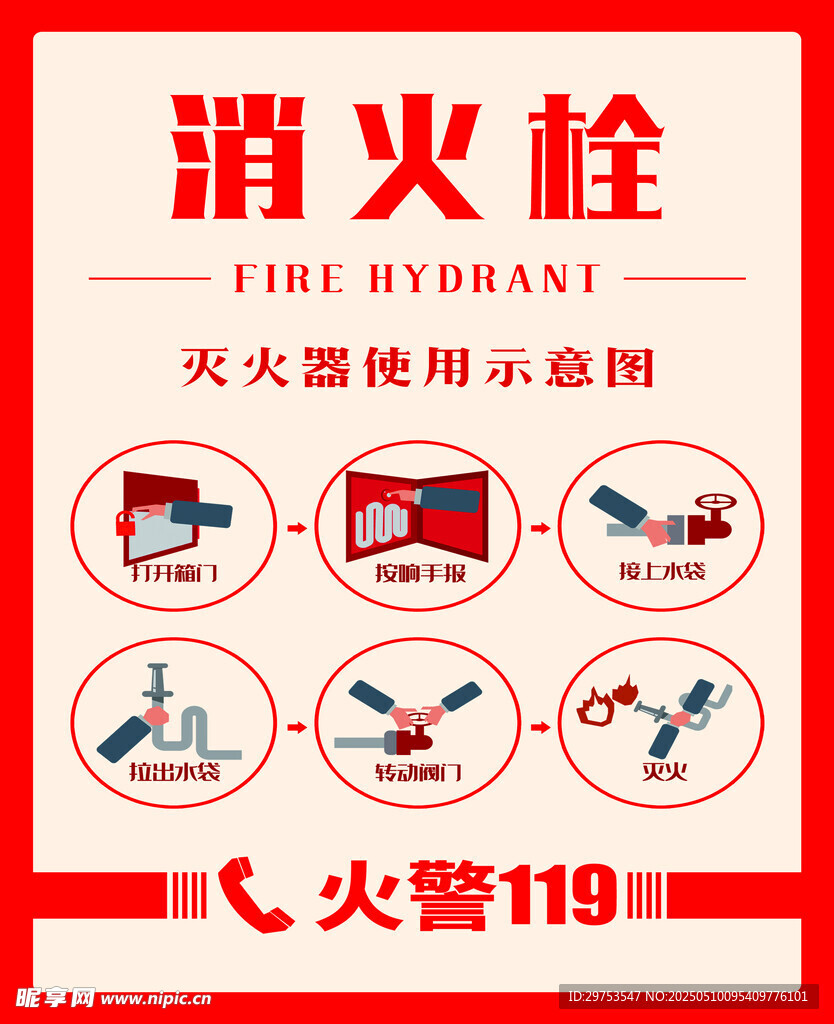 消火栓

FIRE HYDRANT

灭火器使用示意图

打开箱门

按响手报

接上水袋

拉出水袋

转动阀门

灭火

火警119

昵享网 www.nipic.cn

ID:29753547 NO:20250510095409776101