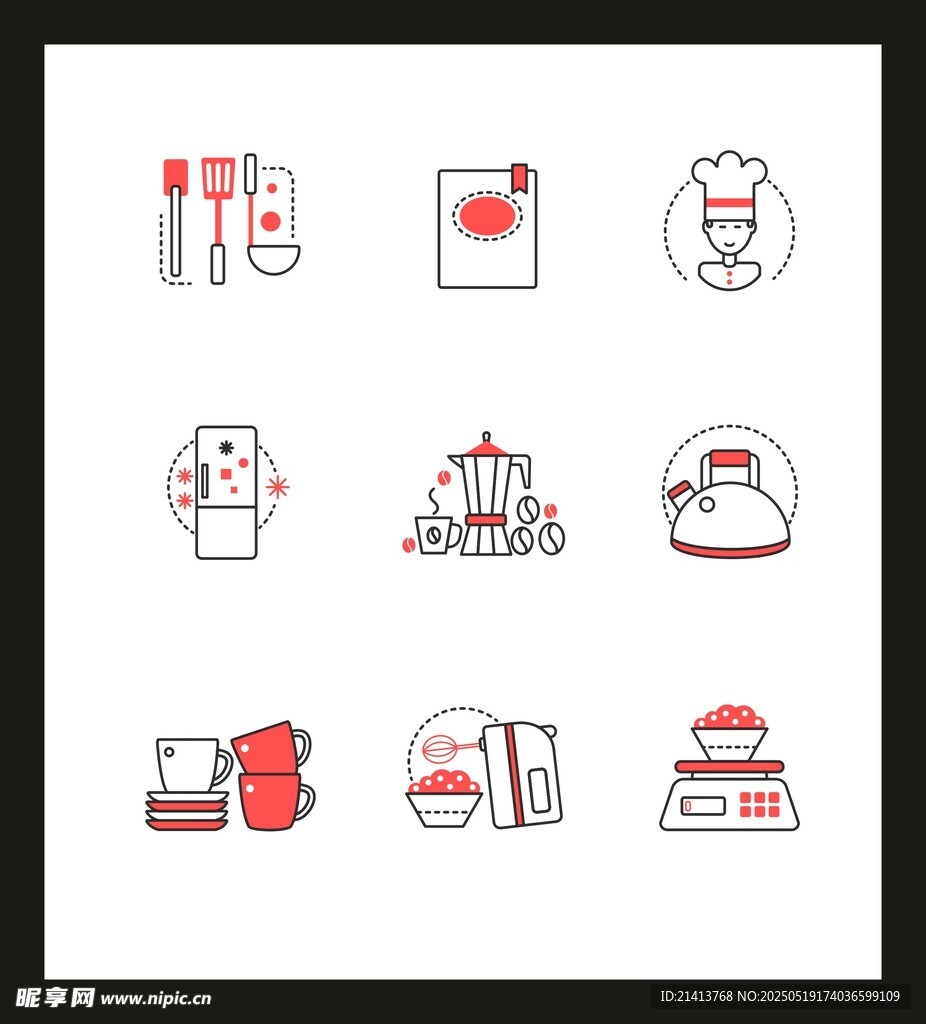 昵享网 www.nipic.cn

ID:21413768 NO:20250519174036599109