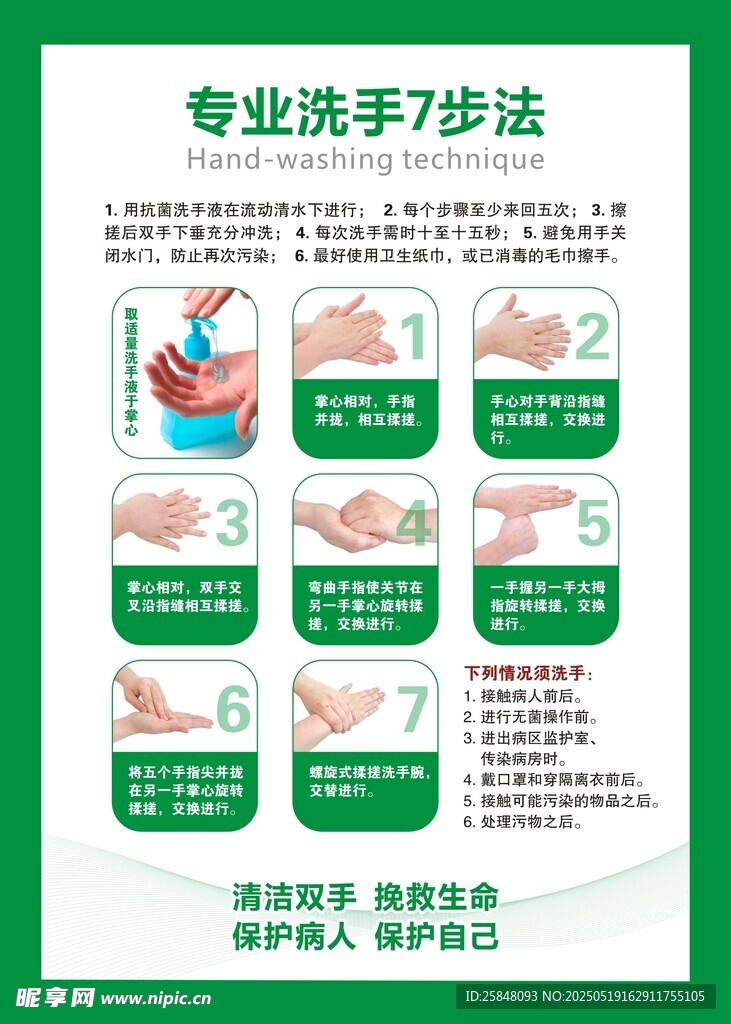 专业洗手7步法
Hand-washing technique

1. 用抗菌洗手液在流动清水下进行； 2. 每个步骤至少来回五次； 3. 擦搓后双手下垂充分冲洗； 4. 每次洗手需时十至十五秒； 5. 避免用手关闭水门，防止再次污染； 6. 最好使用卫生纸巾，或已消毒的毛巾擦手。

取适量洗手液于掌心

1
掌心相对，手指并拢，相互揉搓。

2
手心对手背沿指缝相互揉搓，交换进行。

3
掌心相对，双手交叉沿指缝相互揉搓。

4
弯曲手指使关节在另一手掌心旋转揉搓，交换进行。

5
一手握另一手大拇指旋转揉搓，交换进行。

6
将五个手指尖并拢在另一手掌心旋转揉搓，交换进行。

7
螺旋式揉搓洗手腕，交替进行。

下列情况须洗手：
1. 接触病人前后。
2. 进行无菌操作前。
3. 进出病区监护室、传染病房时。
4. 戴口罩和穿隔离衣前后。
5. 接触可能污染的物品之后。
6. 处理污物之后。

清洁双手 挽救生命
保护病人 保护自己

昵享网 www.nipic.cn
ID:25848093 NO:20250519162911755105