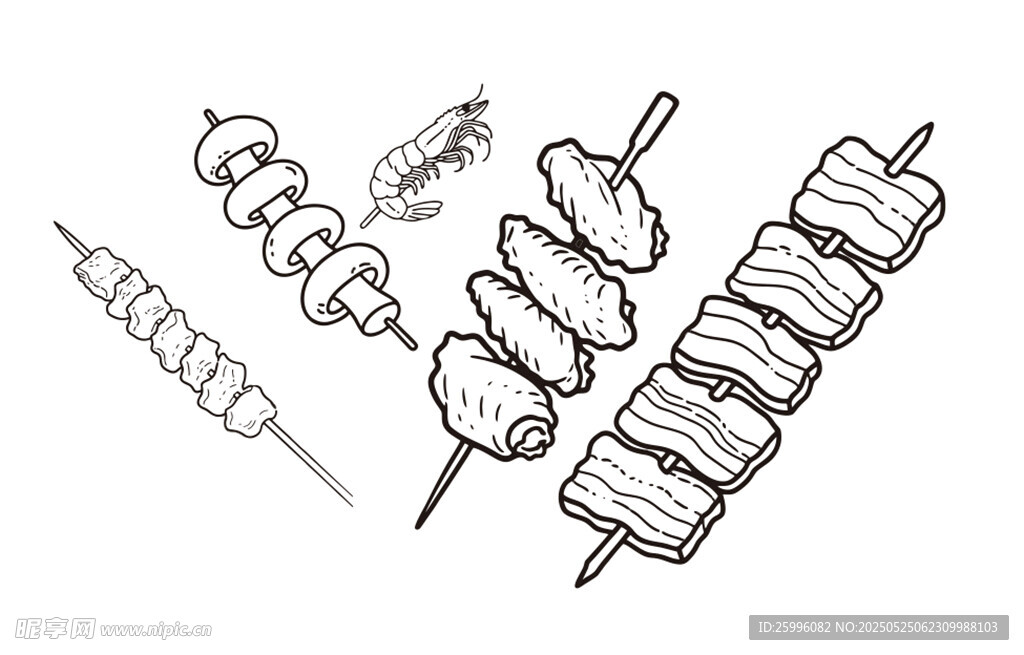 昵享网 www.nipic.cn

ID:25996082 NO:20250525062309988103