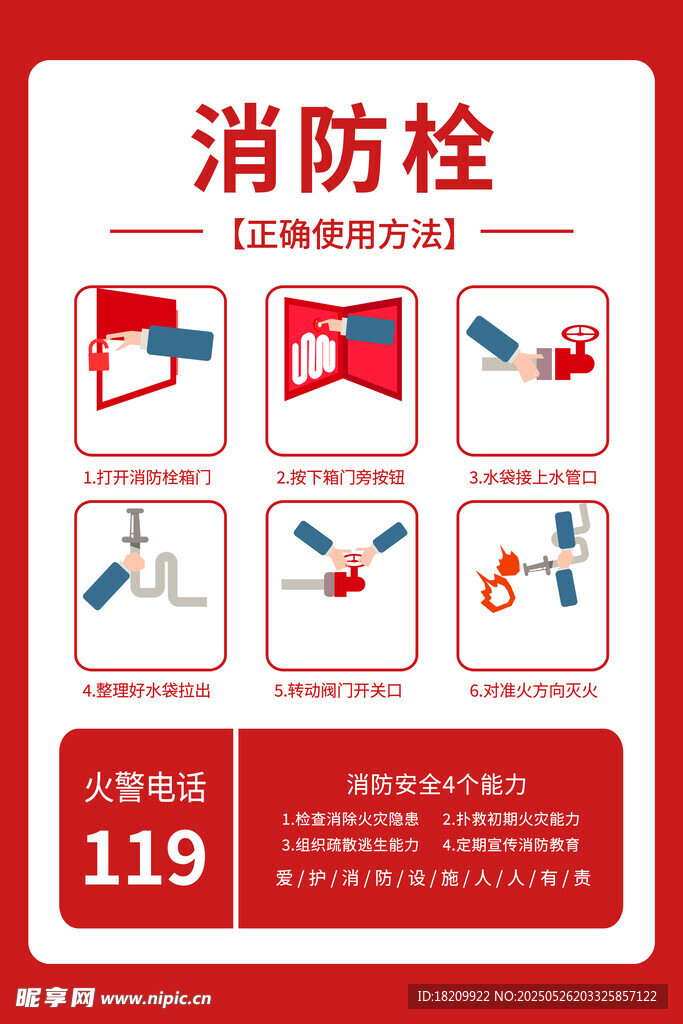 消防栓

【正确使用方法】

1.打开消防栓箱门

2.按下箱门旁按钮

3.水袋接上水管口

4.整理好水袋拉出

5.转动阀门开关口

6.对准火方向灭火

火警电话
119

消防安全4个能力
1.检查消除火灾隐患 2.扑救初期火灾能力
3.组织疏散逃生能力 4.定期宣传消防教育
爱/护/消/防/设/施/人/人/有/责

昵享网 www.nipic.cn

ID:18209922 NO:20250526203325857122