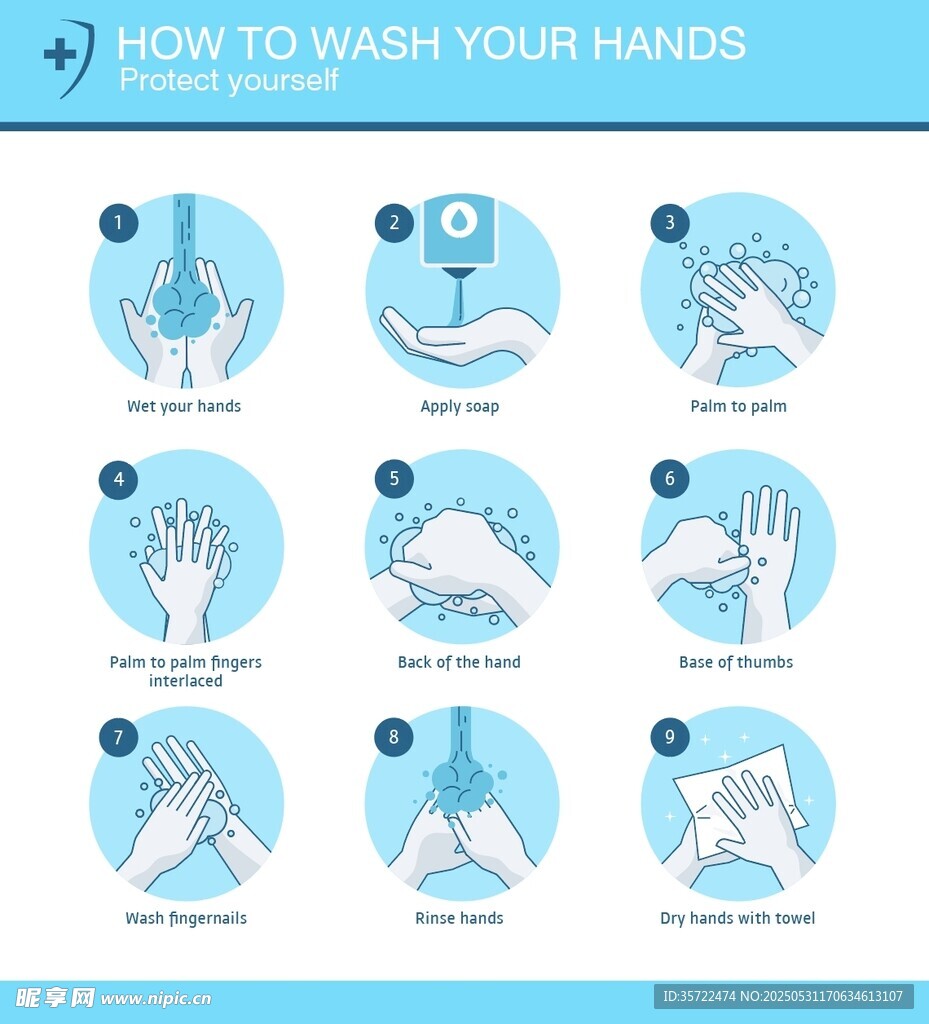 HOW TO WASH YOUR HANDS
Protect yourself

1
Wet your hands

2
Apply soap

3
Palm to palm

4
Palm to palm fingers interlaced

5
Back of the hand

6
Base of thumbs

7
Wash fingernails

8
Rinse hands

9
Dry hands with towel

昵享网 www.nipic.cn

ID:35722474 NO:20250531170634613107