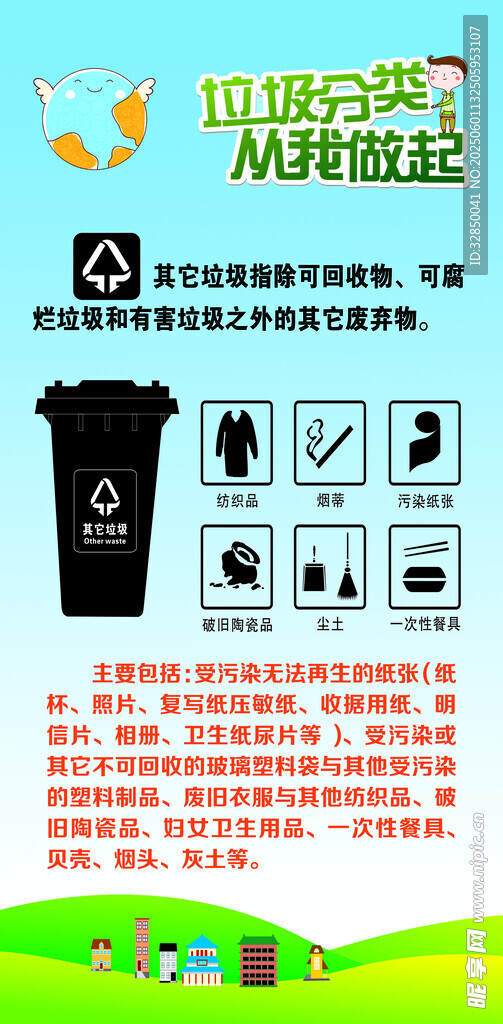 垃圾分类
从我做起

ID:32850041 NO:20250601132505953107

其它垃圾指除可回收物、可腐烂垃圾和有害垃圾之外的其它废弃物。

其它垃圾
Other waste

纺织品

烟蒂

污染纸张

破旧陶瓷品

尘土

一次性餐具

主要包括：受污染无法再生的纸张（纸杯、照片、复写纸压敏纸、收据用纸、明信片、相册、卫生纸尿片等 ）、受污染或其它不可回收的玻璃塑料袋与其他受污染的塑料制品、废旧衣服与其他纺织品、破旧陶瓷品、妇女卫生用品、一次性餐具、贝壳、烟头、灰土等。

昵享网 www.nipic.cn