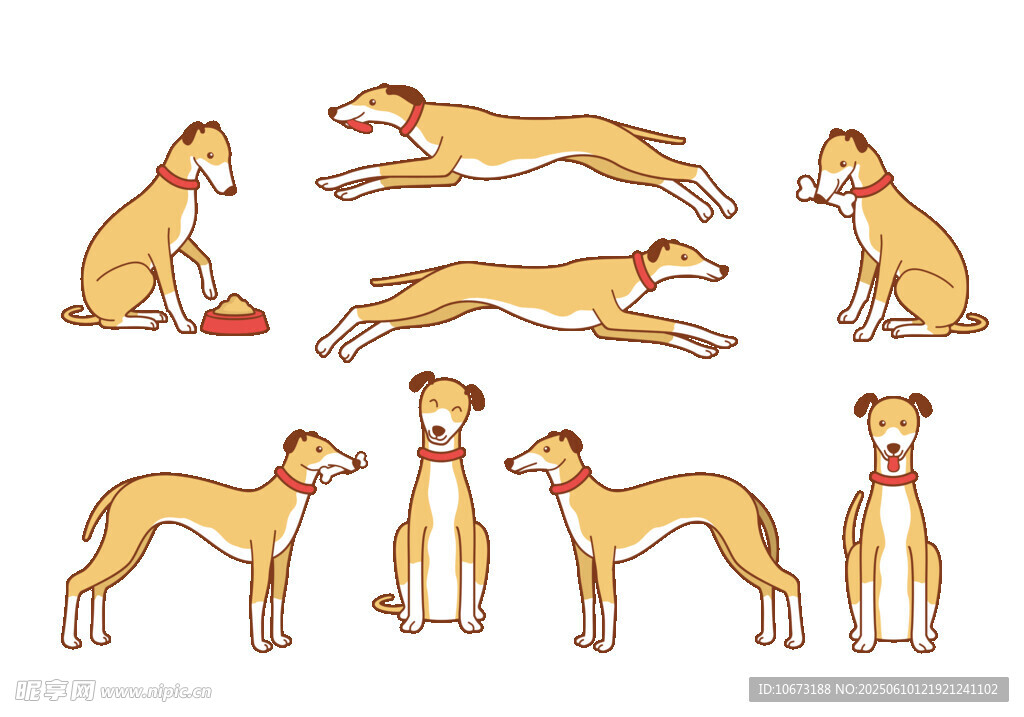 昵享网 www.nipic.cn

ID:10673188 NO:20250610121921241102