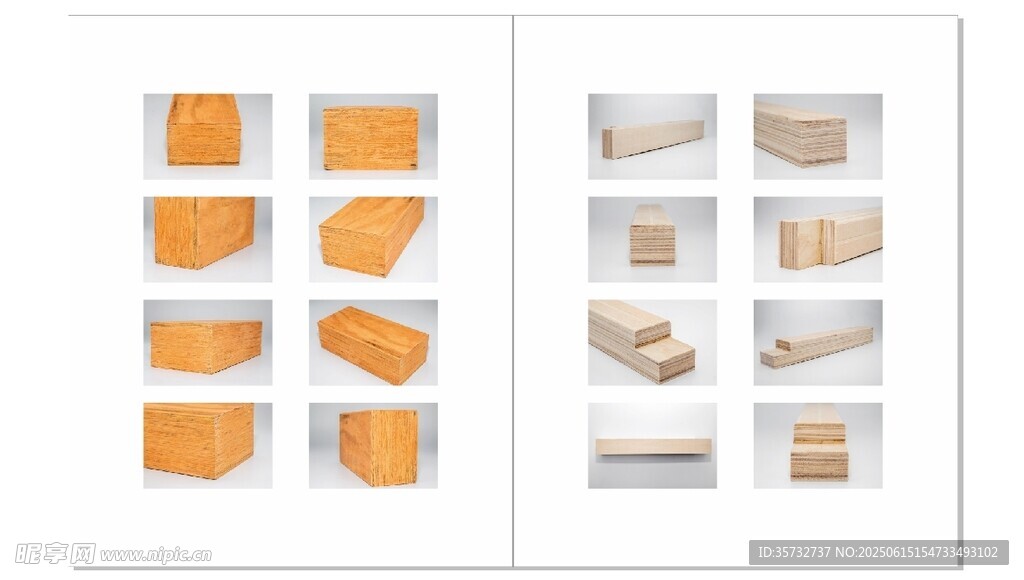 昵享网 www.nipic.cn
ID:35732737 NO:20250615154733493102