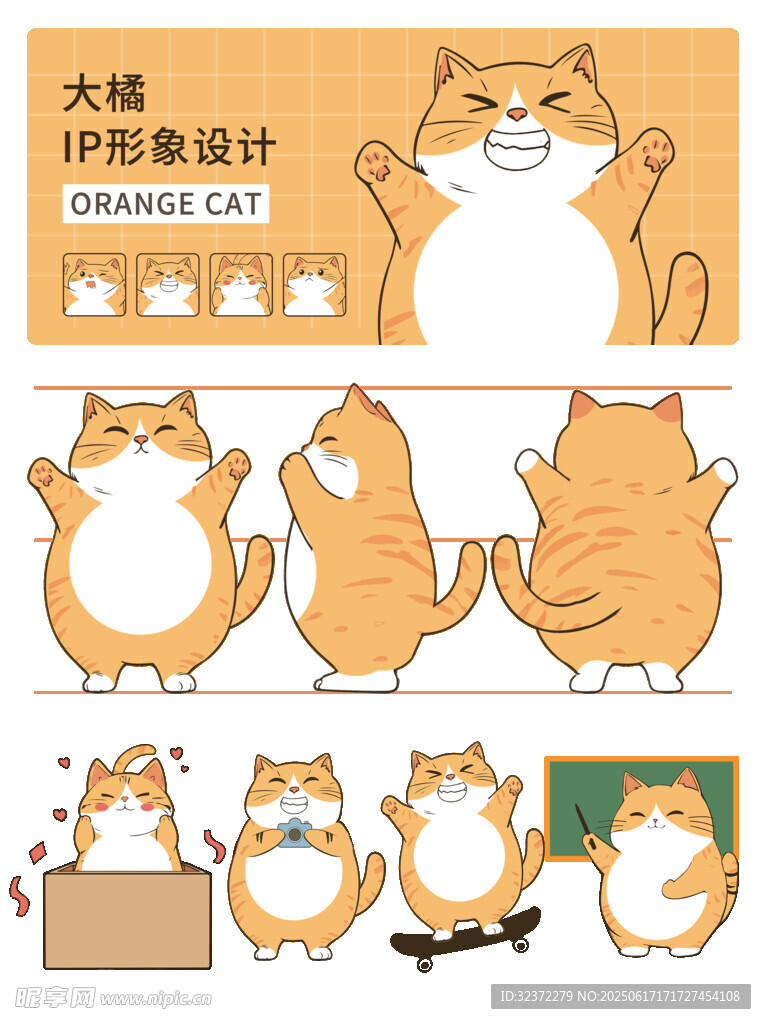 大橘
IP形象设计
ORANGE CAT

昵享网 www.nipic.cn
ID:32372279 NO:20250617171727454108