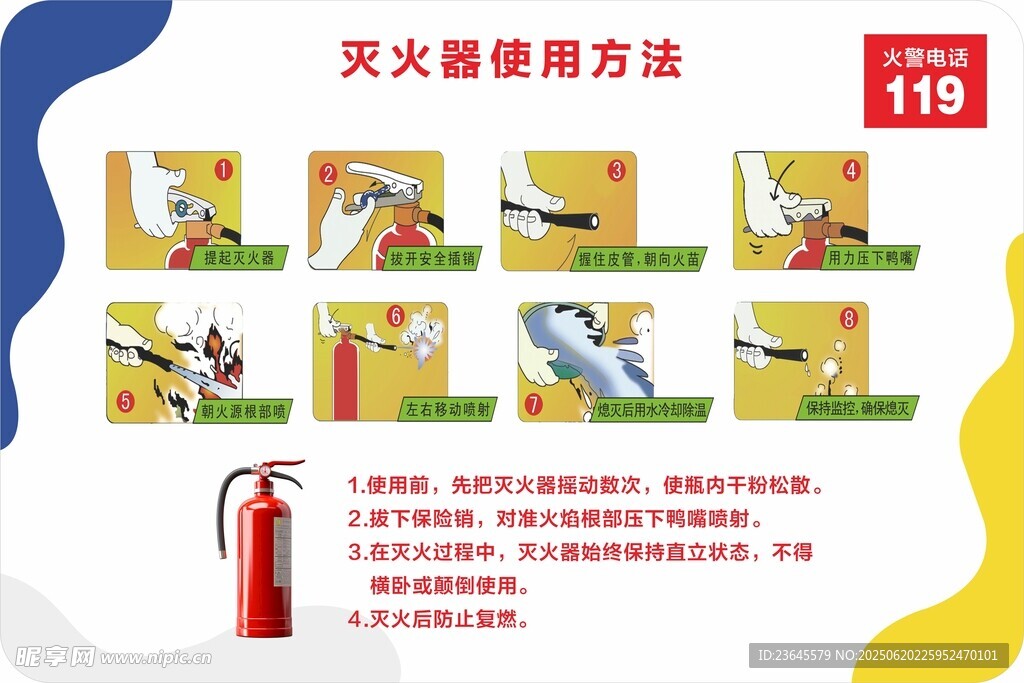 灭火器使用方法

火警电话
119

1
提起灭火器

2
拔开安全插销

3
握住皮管，朝向火苗

4
用力压下鸭嘴

5
朝火源根部喷

6
左右移动喷射

7
熄灭后用水冷却除温

8
保持监控，确保熄灭

1.使用前，先把灭火器摇动数次，使瓶内干粉松散。
2.拔下保险销，对准火焰根部压下鸭嘴喷射。
3.在灭火过程中，灭火器始终保持直立状态，不得横卧或颠倒使用。
4.灭火后防止复燃。

昵享网 www.nipic.cn
ID:23645579 NO:20250620225952470101