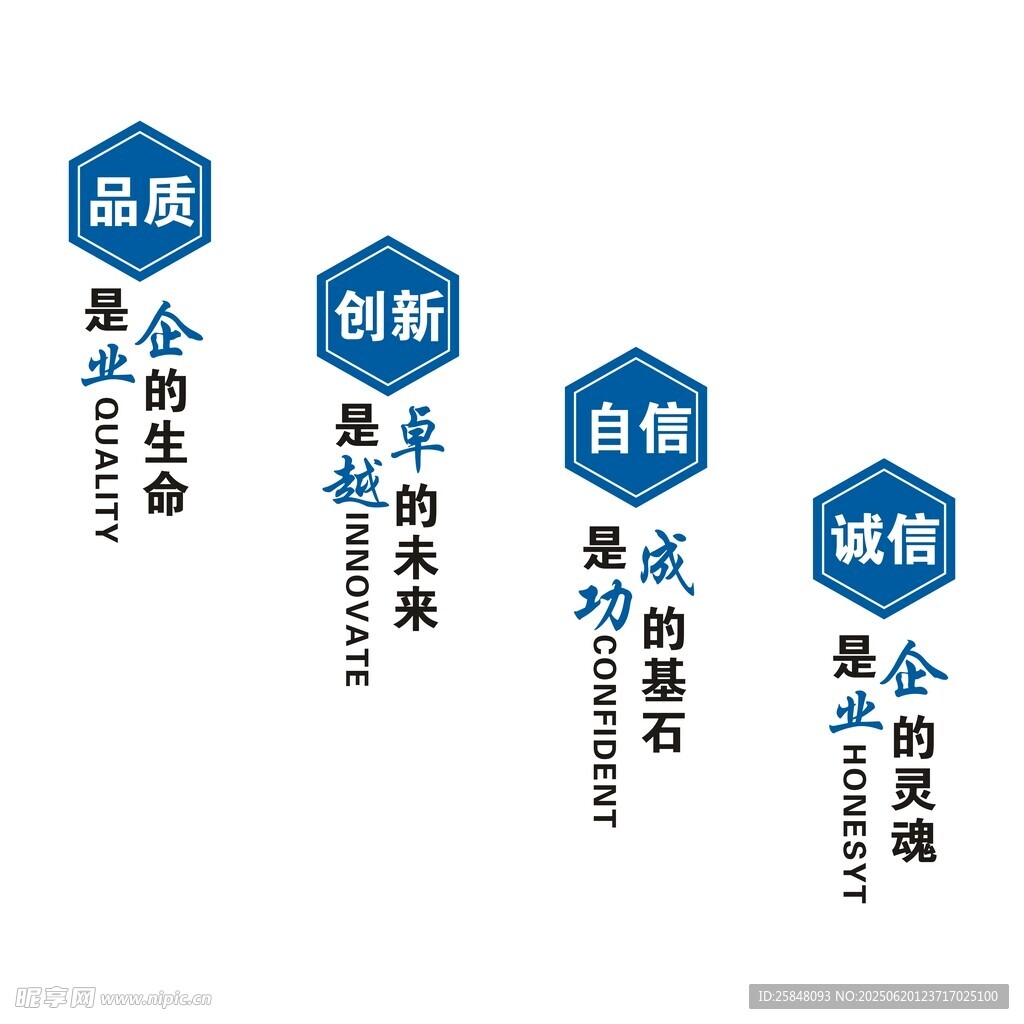 品质

是企业的生命

QUALITY

创新

是卓越的未来

INNOVATE

自信

是成功的基石

CONFIDENT

诚信

是企业的灵魂

HONESYT

昵享网 www.nipic.cn

ID:25848093 NO:20250620123717025100