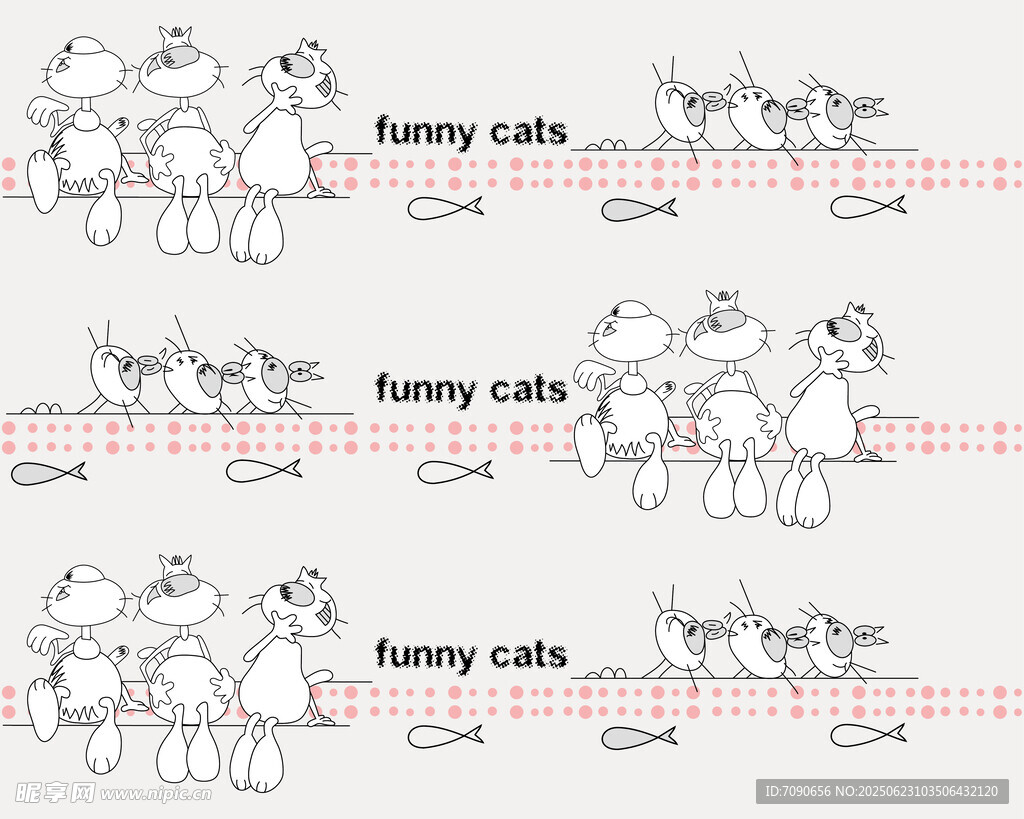 funny cats

funny cats

funny cats

昵享网 www.nipic.cn

ID:7090656 NO:20250623103506432120