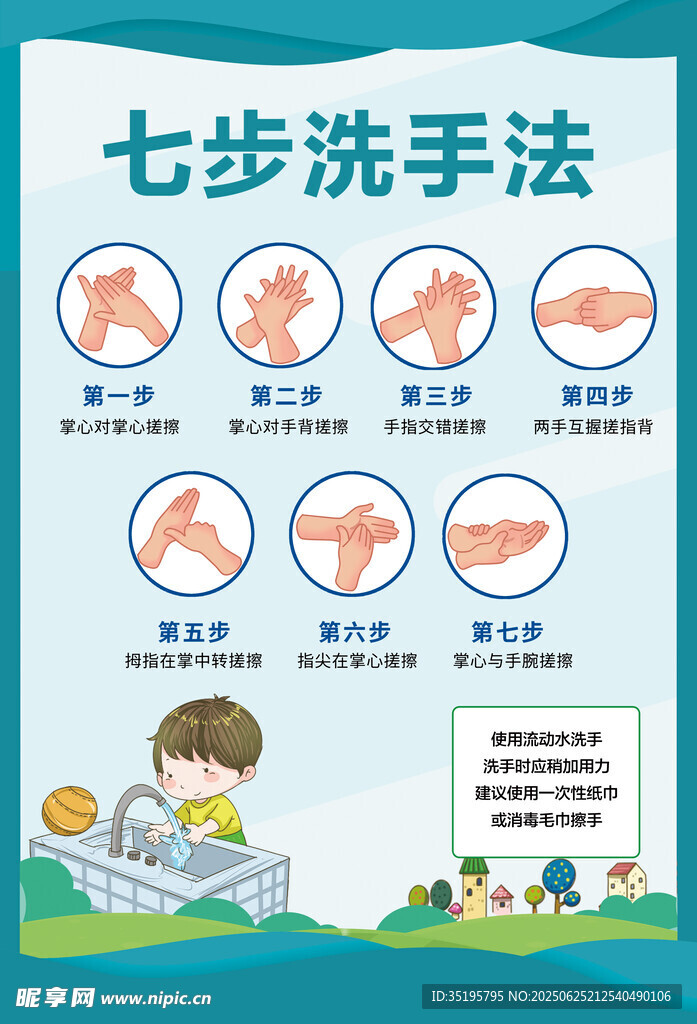 七步洗手法

第一步
掌心对掌心搓擦

第二步
掌心对手背搓擦

第三步
手指交错搓擦

第四步
两手互握搓指背

第五步
拇指在掌中转搓擦

第六步
指尖在掌心搓擦

第七步
掌心与手腕搓擦

使用流动水洗手
洗手时应稍加用力
建议使用一次性纸巾
或消毒毛巾擦手

昵享网 www.nipic.cn

ID:35195795 NO:20250625212540490106