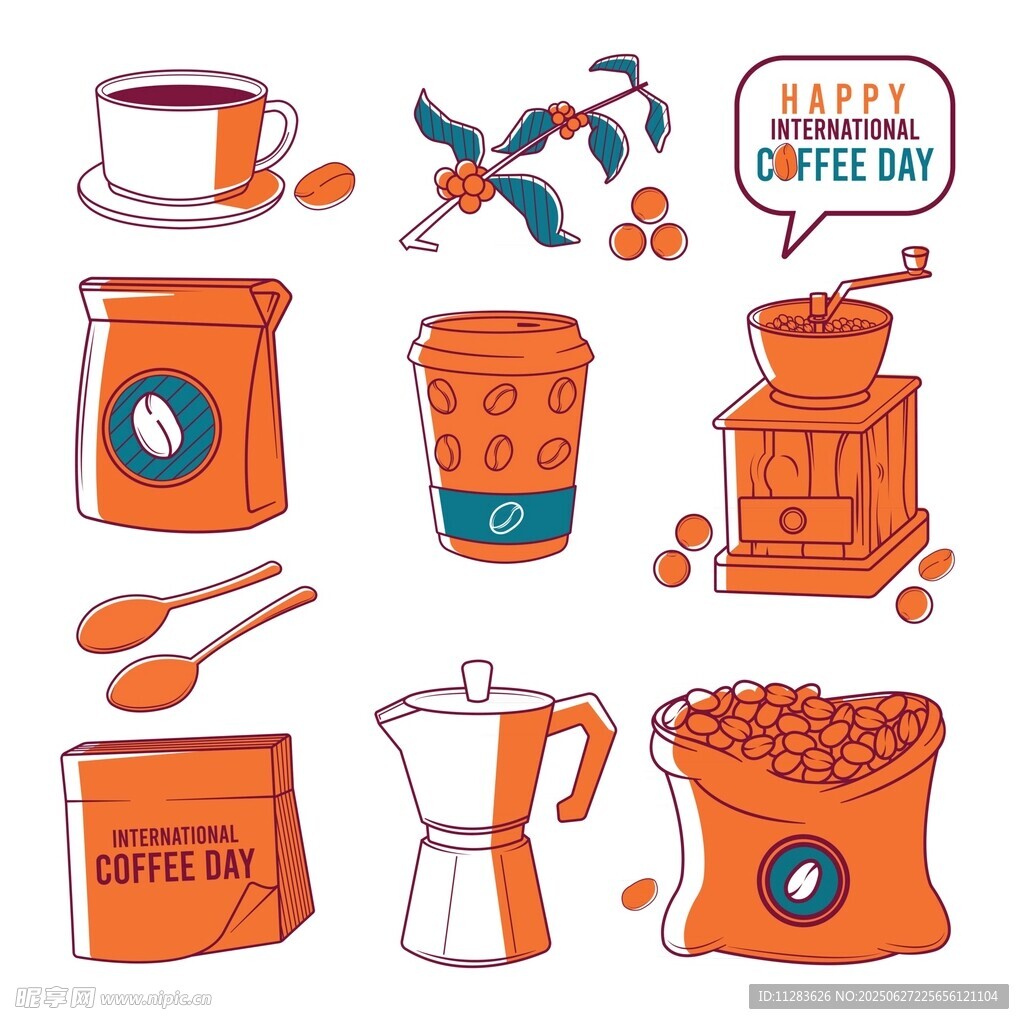 HAPPY
INTERNATIONAL
COFFEE DAY

INTERNATIONAL
COFFEE DAY

昵享网 www.nipic.cn

ID:11283626 NO:20250627225656121104