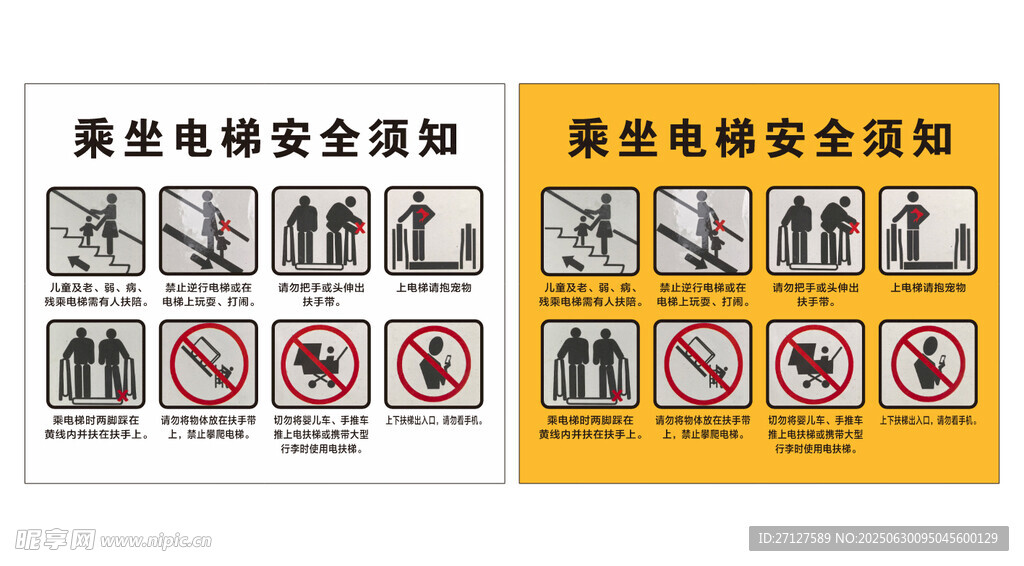 乘坐电梯安全须知

儿童及老、弱、病、残乘电梯需有人扶陪。

禁止逆行电梯或在电梯上玩耍、打闹。

请勿把手或头伸出扶手带。

上电梯请抱宠物

乘电梯时两脚踩在黄线内并扶在扶手上。

请勿将物体放在扶手带上，禁止攀爬电梯。

切勿将婴儿车、手推车推上电扶梯或携带大型行李时使用电扶梯。

上下扶梯出入口，请勿看手机。

乘坐电梯安全须知

儿童及老、弱、病、残乘电梯需有人扶陪。

禁止逆行电梯或在电梯上玩耍、打闹。

请勿把手或头伸出扶手带。

上电梯请抱宠物

乘电梯时两脚踩在黄线内并扶在扶手上。

请勿将物体放在扶手带上，禁止攀爬电梯。

切勿将婴儿车、手推车推上电扶梯或携带大型行李时使用电扶梯。

上下扶梯出入口，请勿看手机。

昵享网 www.nipic.cn

ID:27127589 NO:20250630095045600129