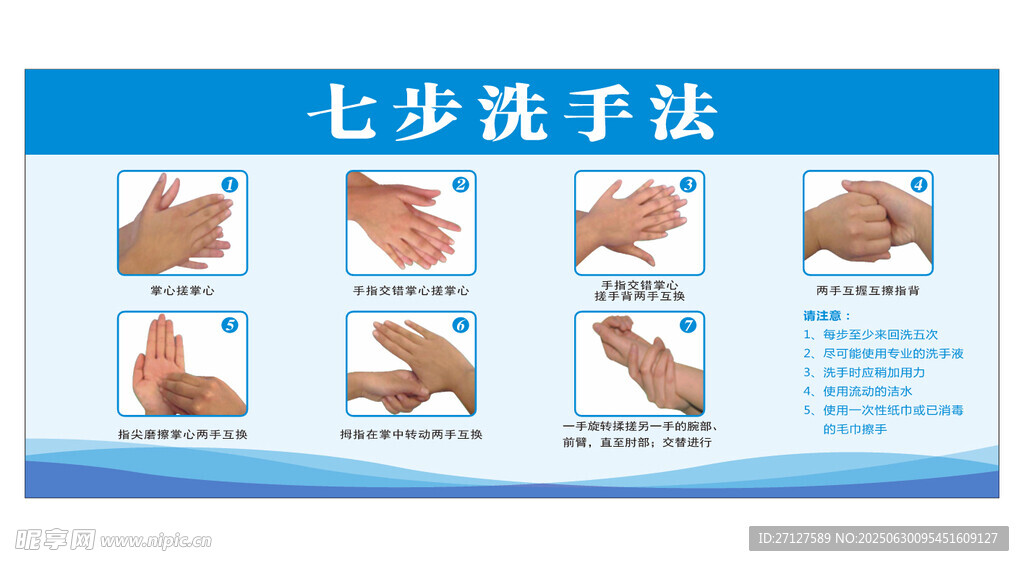 七步洗手法

1
掌心搓掌心

2
手指交错掌心搓掌心

3
手指交错掌心
搓手背两手互换

4
两手互握互擦指背

5
指尖磨擦掌心两手互换

6
拇指在掌中转动两手互换

7
一手旋转揉搓另一手的腕部、前臂，直至肘部；交替进行

请注意：
1、每步至少来回洗五次
2、尽可能使用专业的洗手液
3、洗手时应稍加用力
4、使用流动的洁水
5、使用一次性纸巾或已消毒的毛巾擦手

昵享网 www.nipic.cn

ID:27127589 NO:20250630095451609127