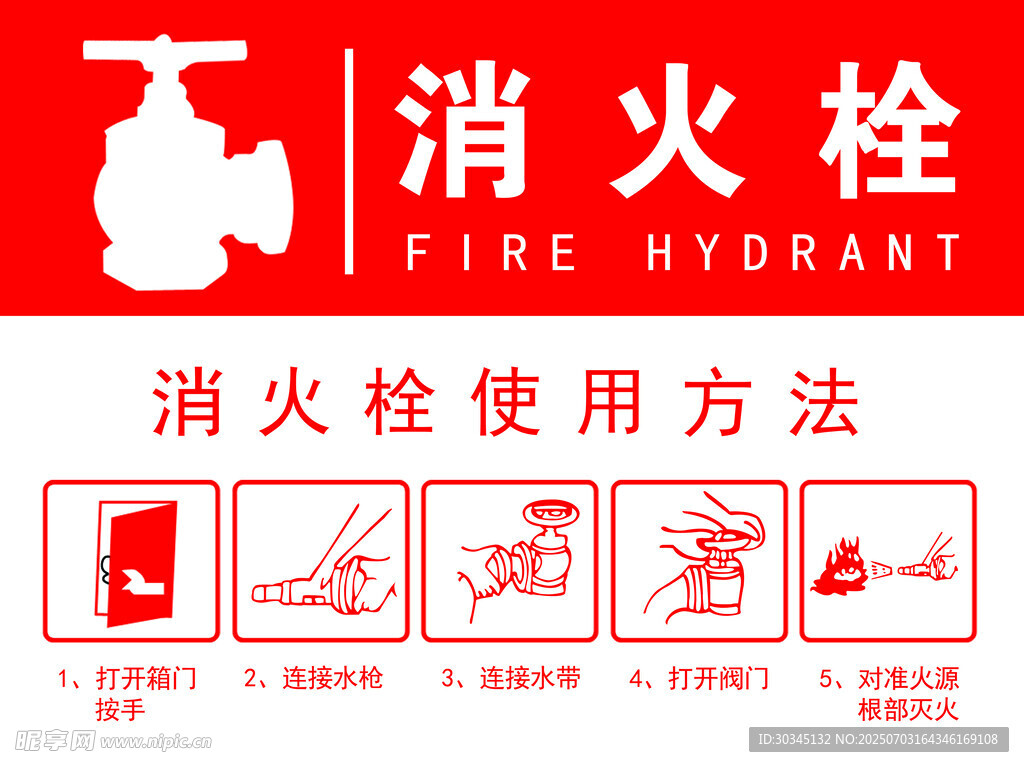 消火栓
FIRE HYDRANT

消火栓使用方法

1、打开箱门按手

2、连接水枪

3、连接水带

4、打开阀门

5、对准火源根部灭火

昵享网 www.nipic.cn

ID:30345132 NO:20250703164346169108