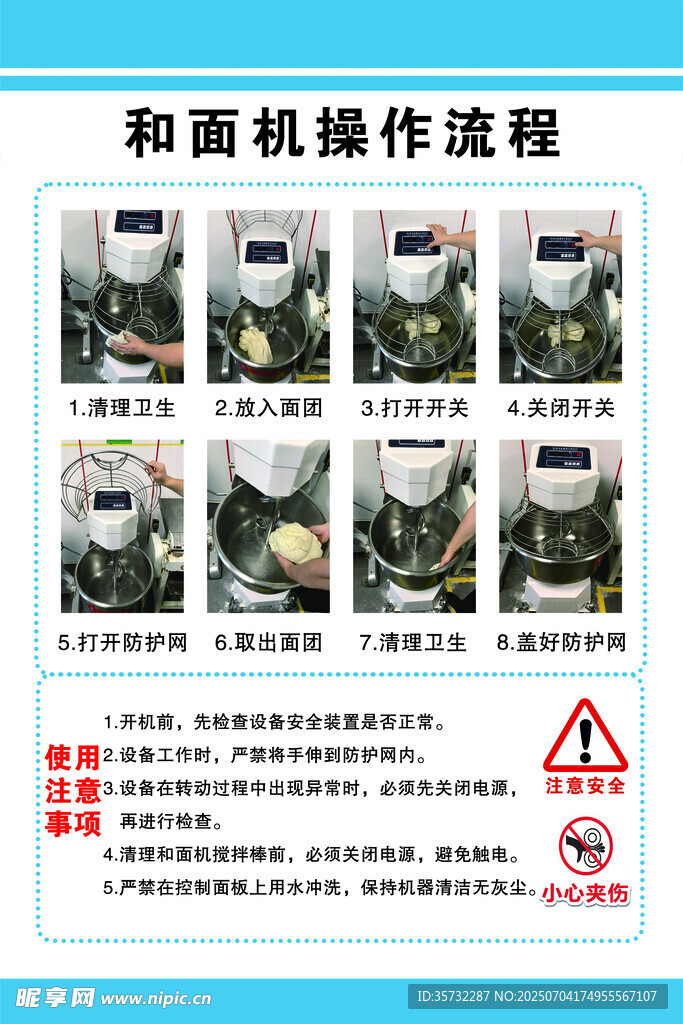 和面机操作流程

1.清理卫生 2.放入面团 3.打开开关 4.关闭开关

5.打开防护网 6.取出面团 7.清理卫生 8.盖好防护网

使用注意事项

1.开机前，先检查设备安全装置是否正常。
2.设备工作时，严禁将手伸到防护网内。
3.设备在转动过程中出现异常时，必须先关闭电源，再进行检查。
4.清理和面机搅拌棒前，必须关闭电源，避免触电。
5.严禁在控制面板上用水冲洗，保持机器清洁无灰尘。

注意安全

小心夹伤

昵享网 www.nipic.cn ID:35732287 NO:20250704174955567107