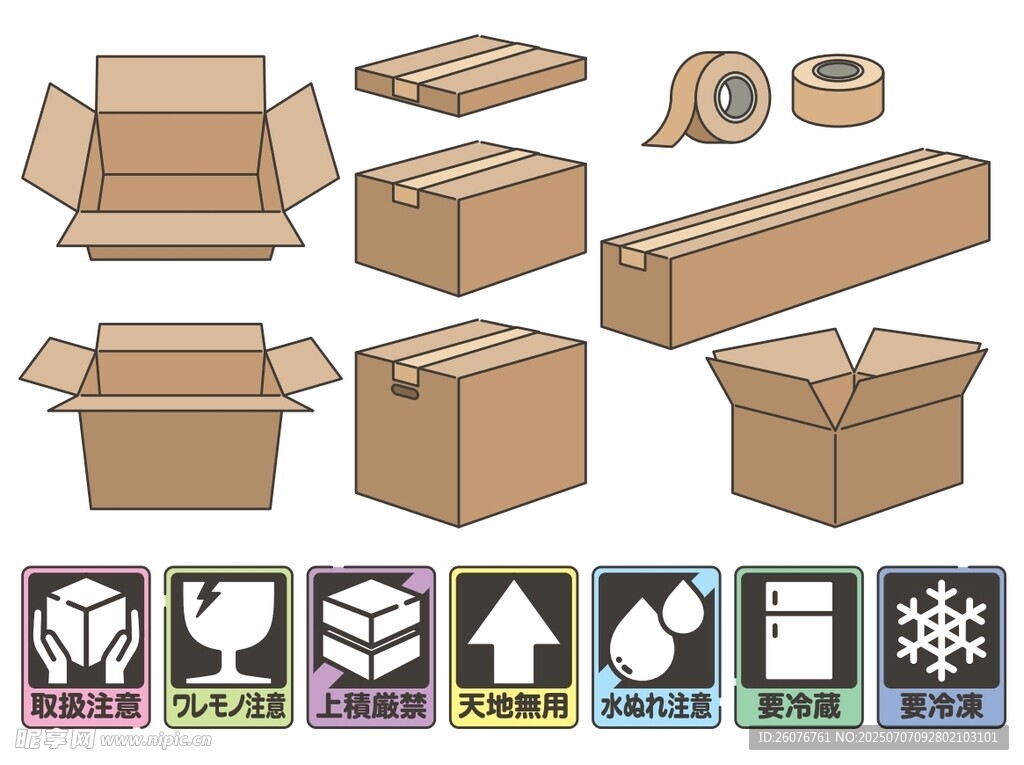 取扱注意
ワレモノ注意
上積厳禁
天地無用
水ぬれ注意
要冷蔵
要冷凍

昵享网 www.nipic.cn
ID:26076761 NO:20250707092802103101