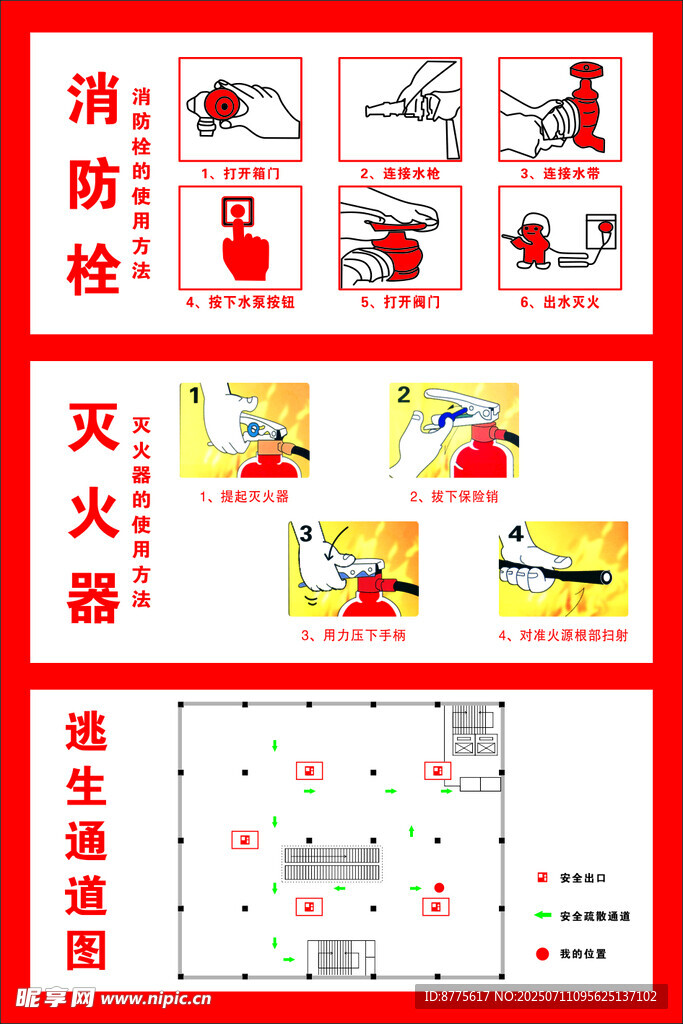 消防栓

消防栓的使用方法

1、打开箱门

2、连接水枪

3、连接水带

4、按下水泵按钮

5、打开阀门

6、出水灭火

灭火器

灭火器的使用方法

1

1、提起灭火器

2

2、拔下保险销

3

3、用力压下手柄

4

4、对准火源根部扫射

逃生通道图

安全出口

安全疏散通道

我的位置

昵享网 www.nipic.cn

ID:8775617 NO:20250711095625137102