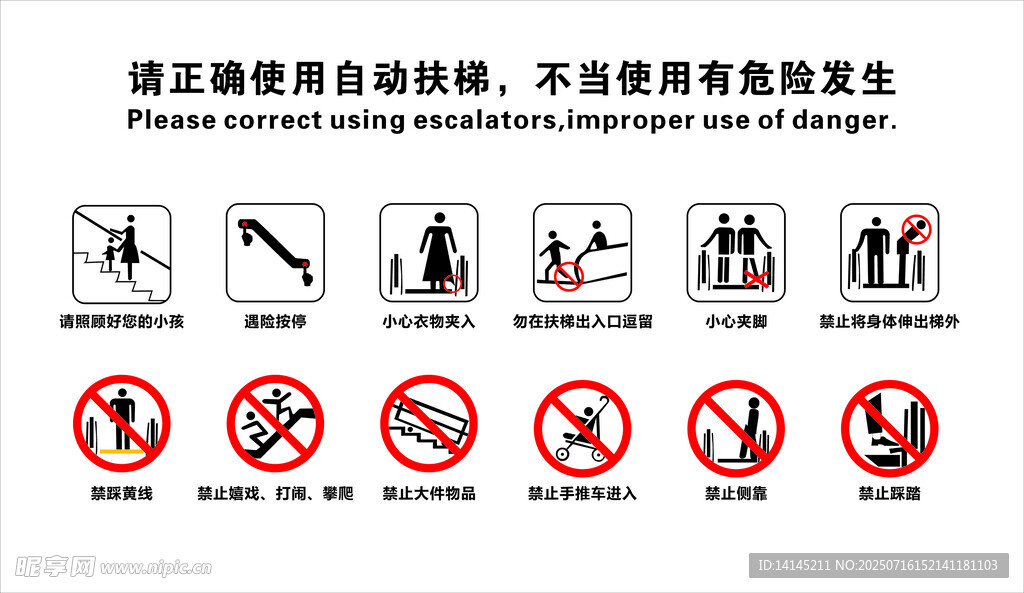 请正确使用自动扶梯，不当使用有危险发生
Please correct using escalators,improper use of danger.

请照顾好您的小孩

遇险按停

小心衣物夹入

勿在扶梯出入口逗留

小心夹脚

禁止将身体伸出梯外

禁踩黄线

禁止嬉戏、打闹、攀爬

禁止大件物品

禁止手推车进入

禁止侧靠

禁止踩踏

昵享网 www.nipic.cn

ID:14145211 NO:20250716152141181103