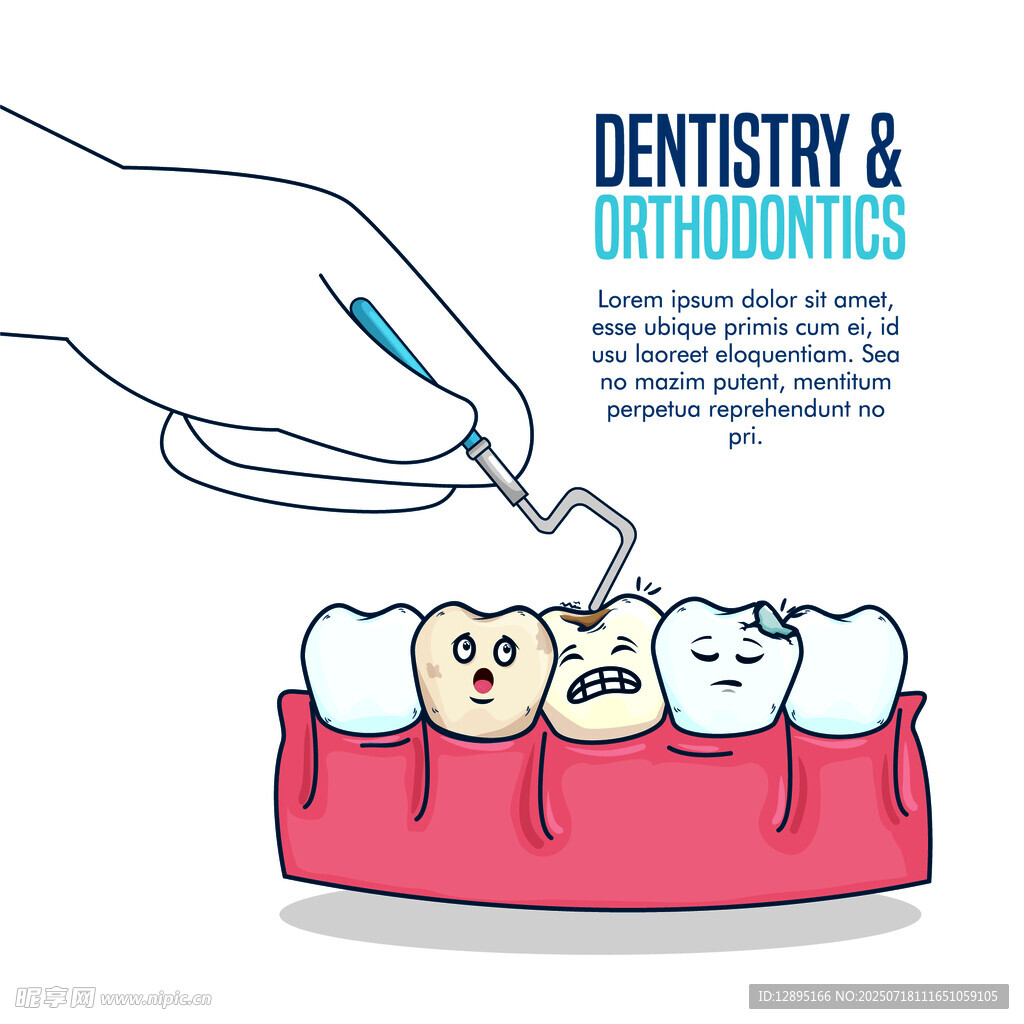 DENTISTRY &
ORTHODONTICS

Lorem ipsum dolor sit amet, esse ubique primis cum ei, id usu laoreet eloquentiam. Sea no mazim putent, mentitum perpetua reprehendunt no pri.

昵享网 www.nipic.cn

ID:12895166 NO:20250718111651059105