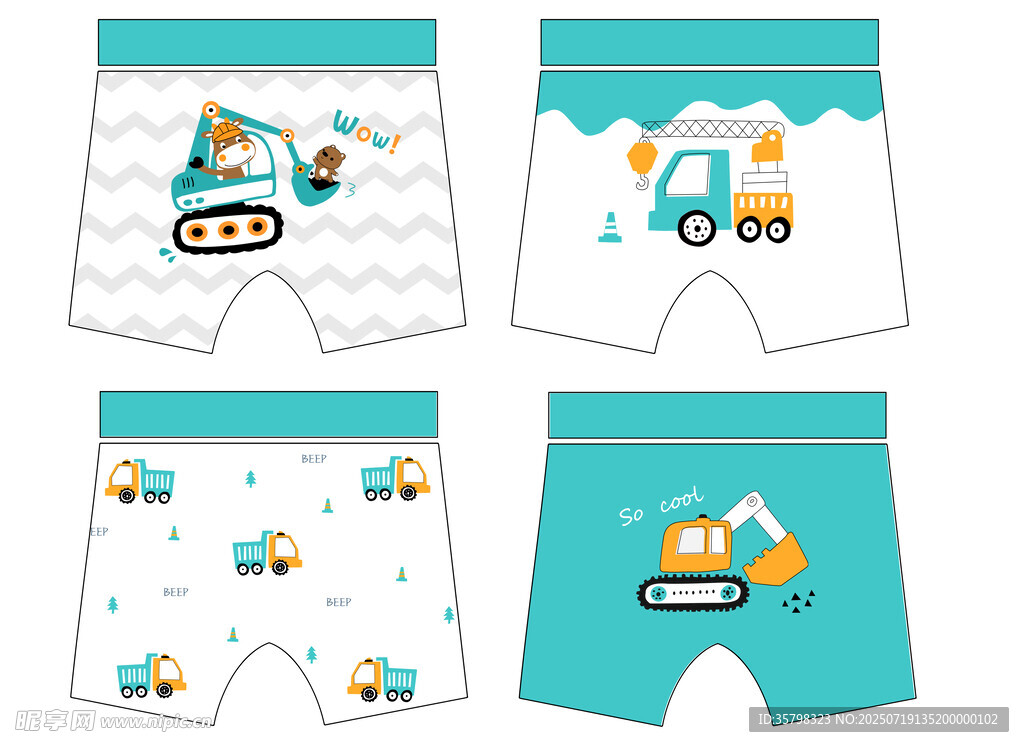 Wow!

BEEP
EEP
BEEP
BEEP

So cool

昵享网 www.nipic.cn
ID:35798323 NO:20250719135200000102