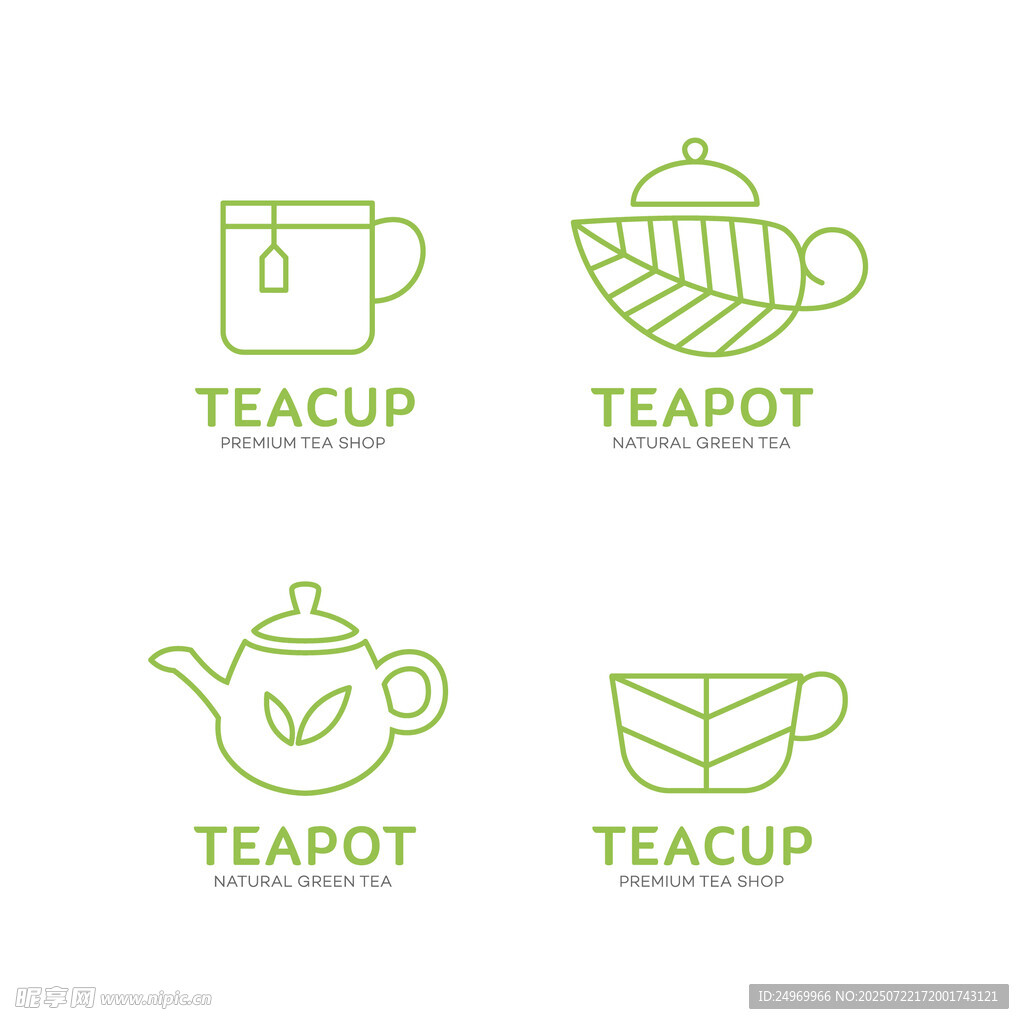 TEACUP
PREMIUM TEA SHOP

TEAPOT
NATURAL GREEN TEA

TEAPOT
NATURAL GREEN TEA

TEACUP
PREMIUM TEA SHOP

昵享网 www.nipic.cn

ID:24969966 NO:20250722172001743121