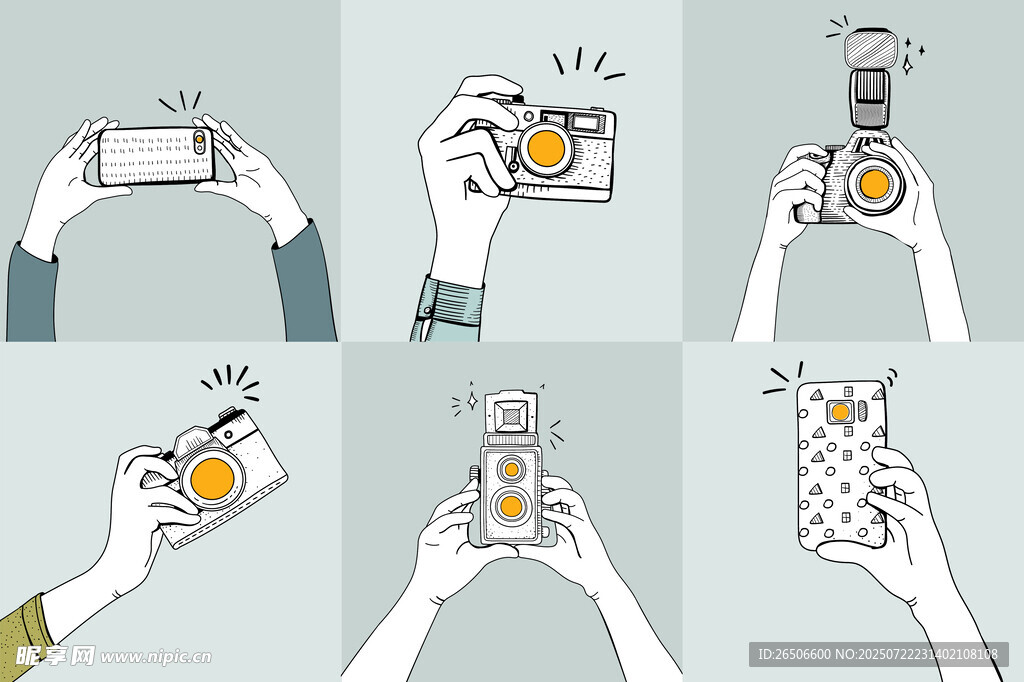 昵享网 www.nipic.cn

ID:26506600 NO:20250722231402108108