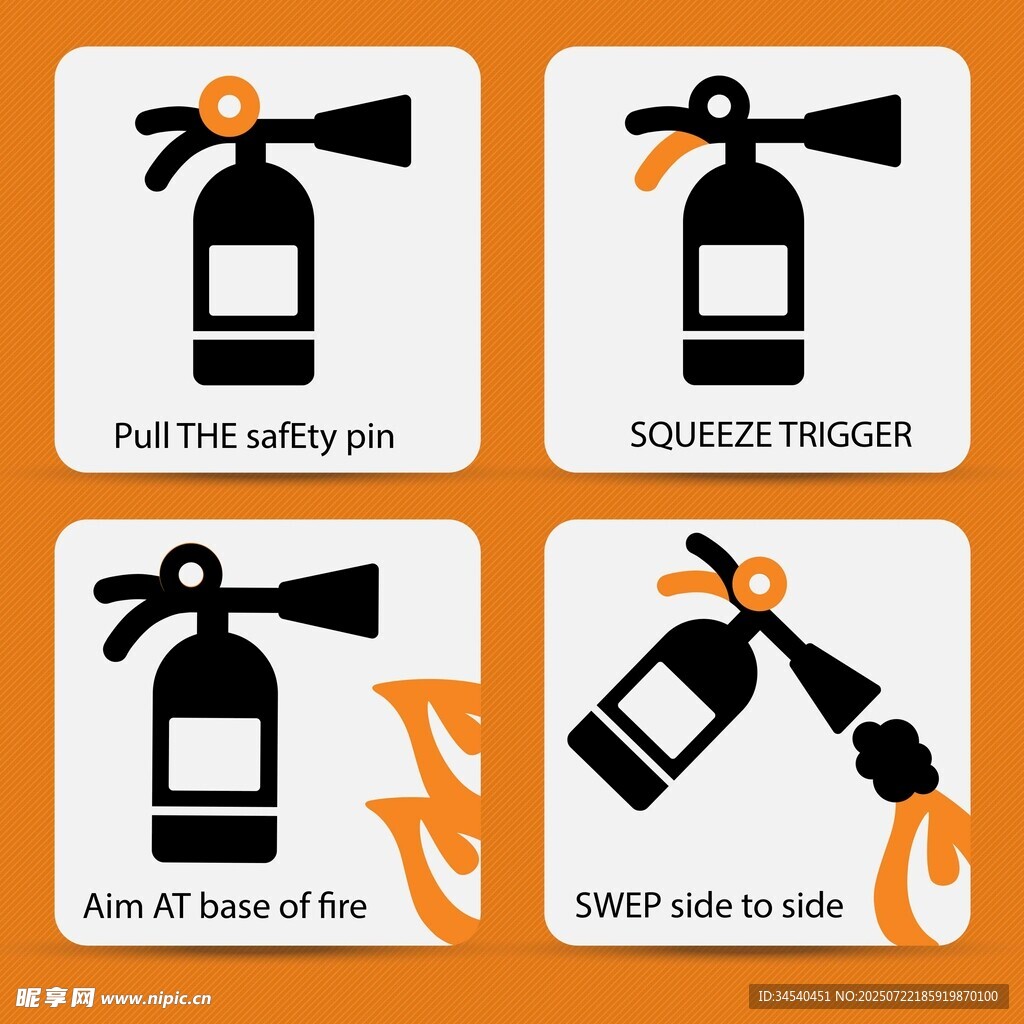 Pull THE safEty pin

SQUEEZE TRIGGER

Aim AT base of fire

SWEP side to side

昵享网 www.nipic.cn

ID:34540451 NO:20250722185919870100