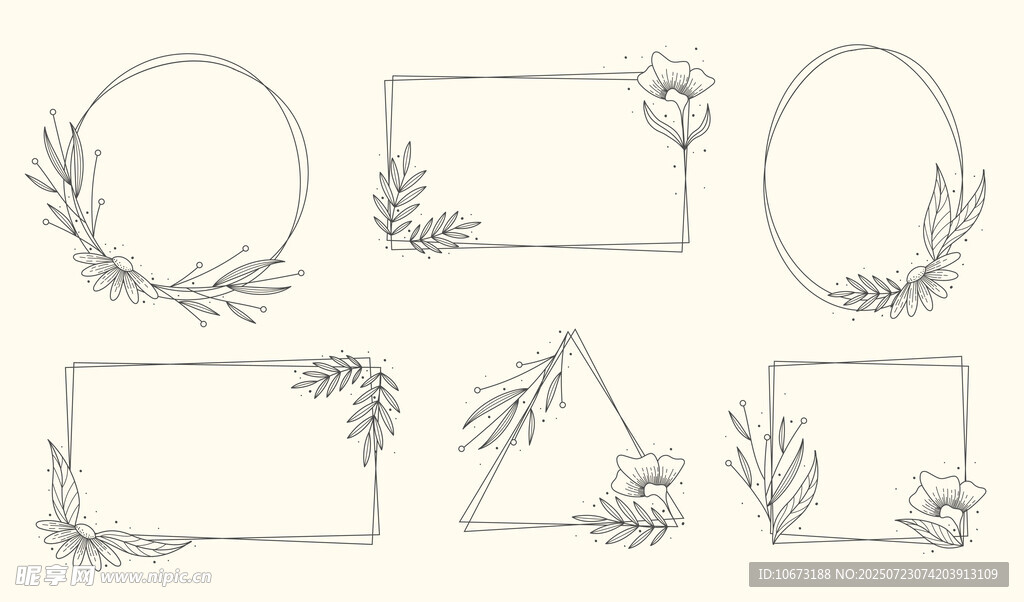 昵享网 www.nipic.cn
ID:10673188 NO:20250723074203913109