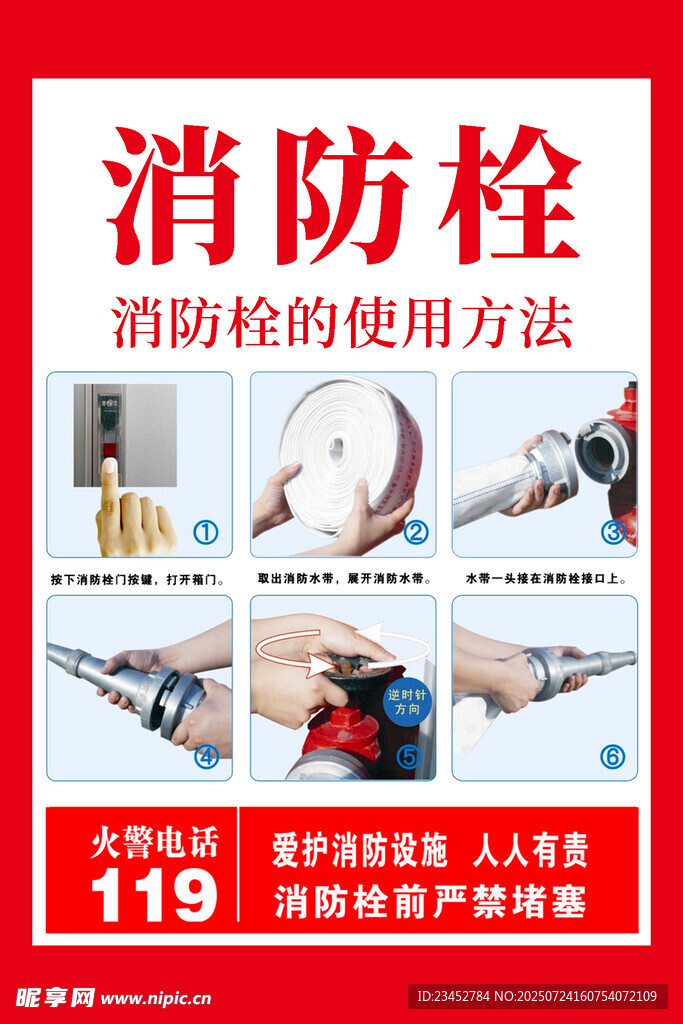 消防栓

消防栓的使用方法

①

按下消防栓门按键，打开箱门。

②

取出消防水带，展开消防水带。

③

水带一头接在消防栓接口上。

④

逆时针方向

⑤

⑥

火警电话
119

爱护消防设施 人人有责
消防栓前严禁堵塞

昵享网 www.nipic.cn

ID:23452784 NO:20250724160754072109