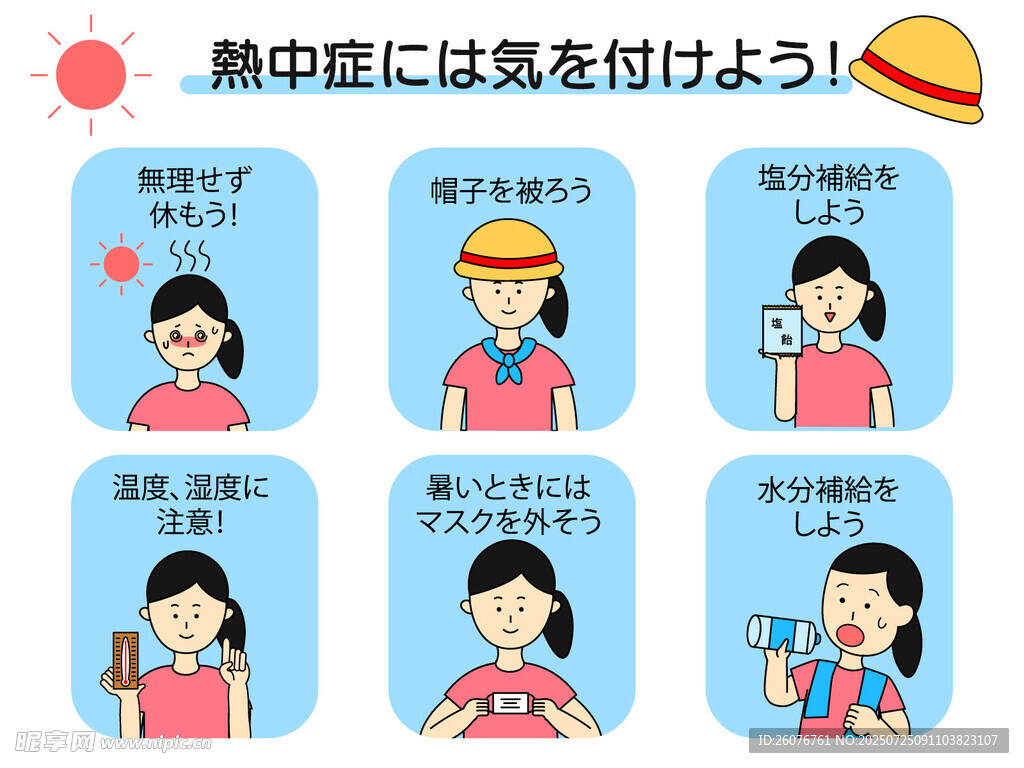 熱中症には気を付けよう!

無理せず休もう!

帽子を被ろう

塩分補給をしよう

塩飴

温度、湿度に注意!

暑いときにはマスクを外そう

水分補給をしよう

昵享网 www.nipic.cn

ID:26076761 NO:20250725091103823107