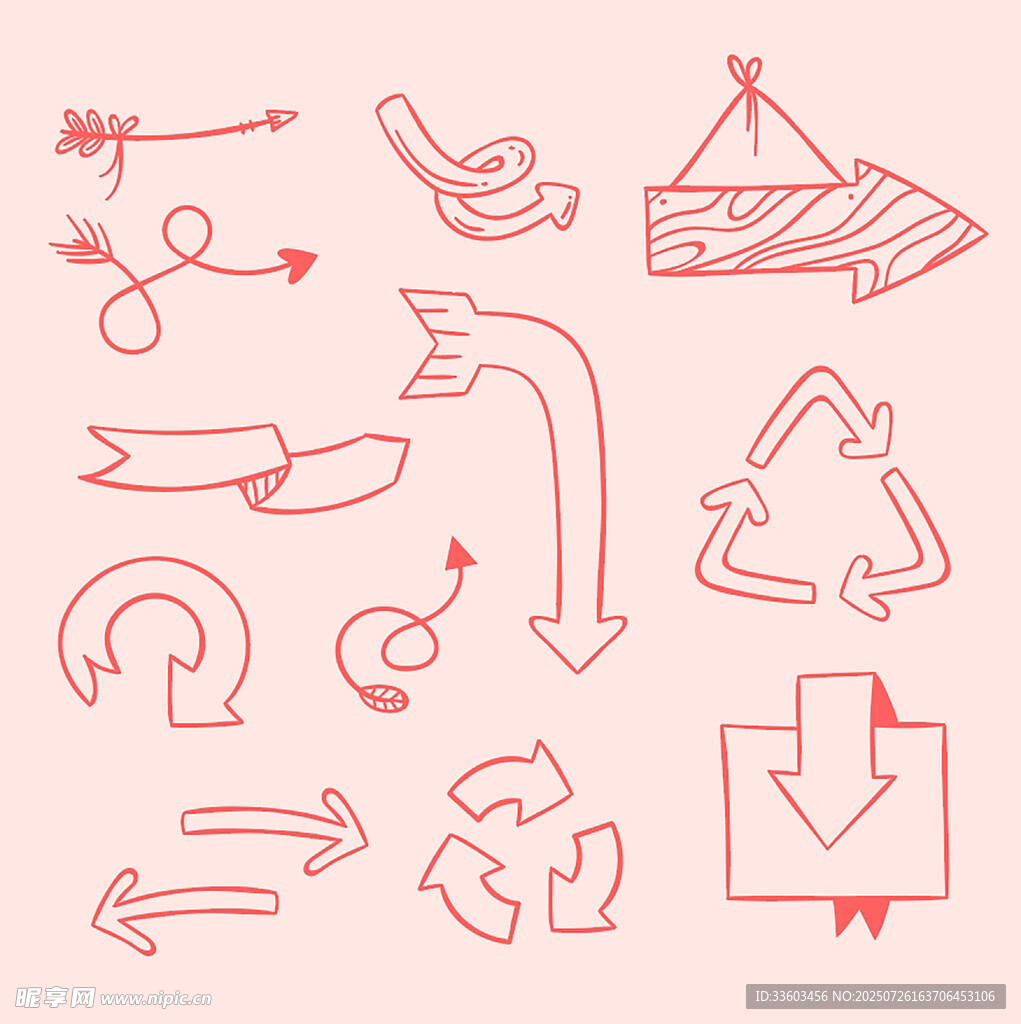 昵享网 www.nipic.cn
ID:33603456 NO:20250726163706453106