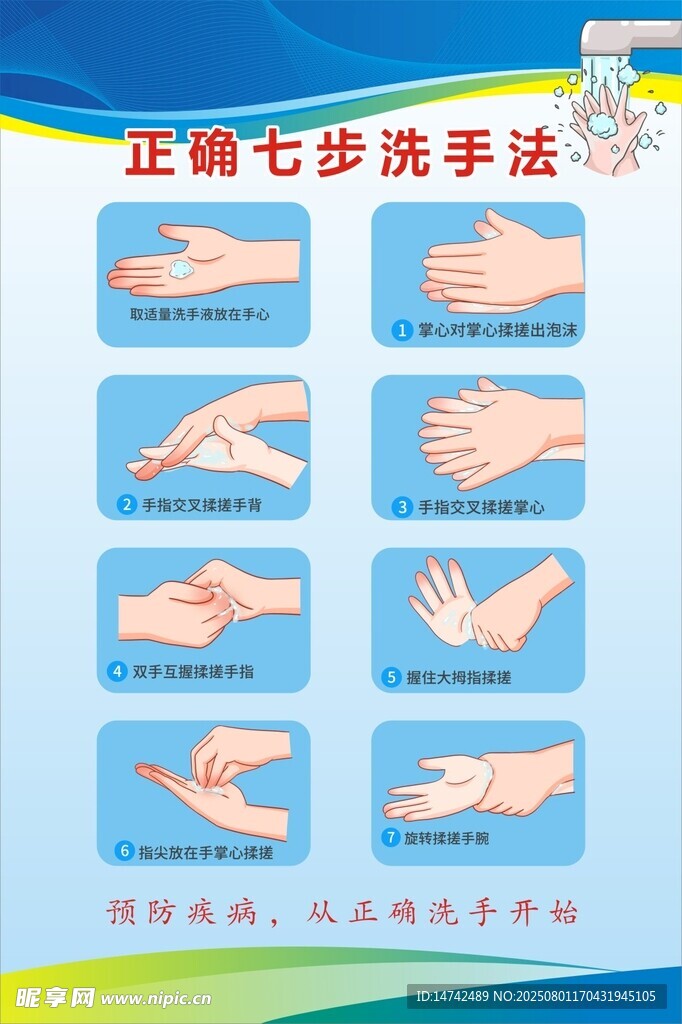 正确七步洗手法

取适量洗手液放在手心

1 掌心对掌心揉搓出泡沫

2 手指交叉揉搓手背

3 手指交叉揉搓掌心

4 双手互握揉搓手指

5 握住大拇指揉搓

6 指尖放在手掌心揉搓

7 旋转揉搓手腕

预防疾病，从正确洗手开始

昵享网 www.nipic.cn

ID:14742489 NO:20250801170431945105