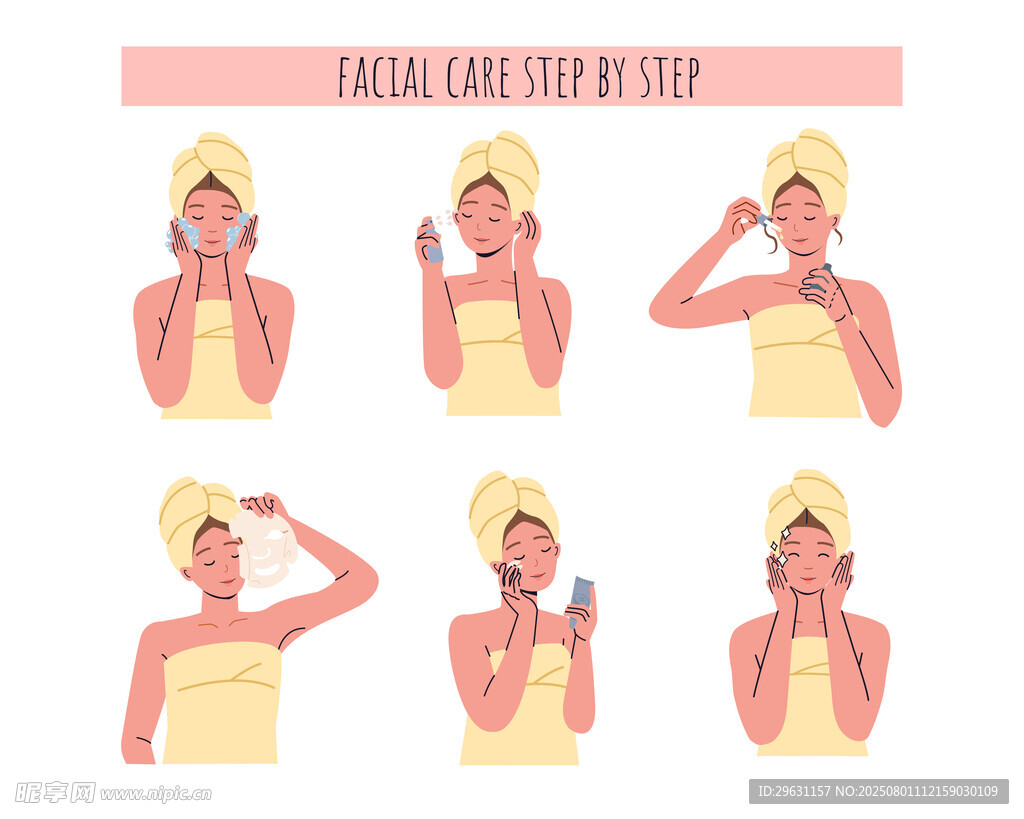 FACIAL CARE STEP BY STEP

昵享网 www.nipic.cn

ID:29631157 NO:20250801112159030109