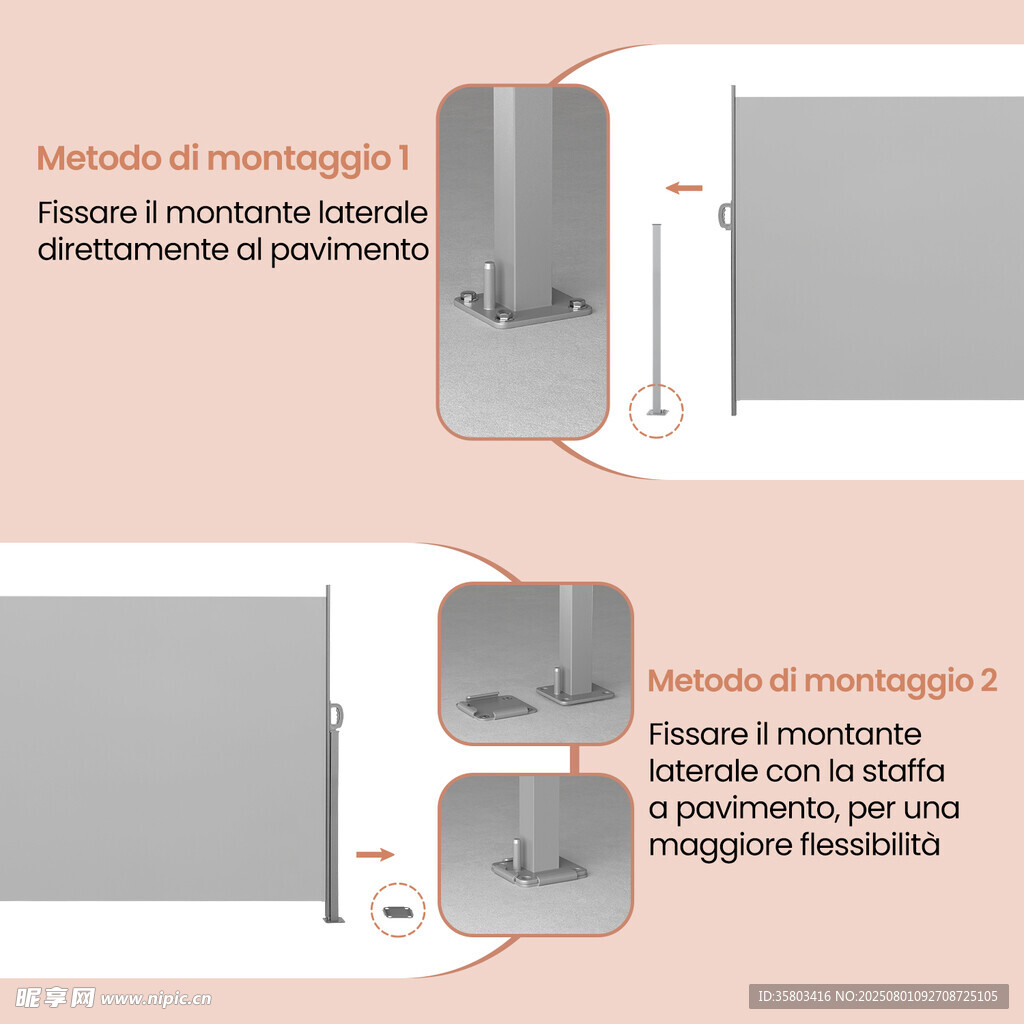 Metodo di montaggio 1

Fissare il montante laterale direttamente al pavimento

Metodo di montaggio 2

Fissare il montante laterale con la staffa a pavimento, per una maggiore flessibilità

昵享网 www.nipic.cn

ID:35803416 NO:20250801092708725105