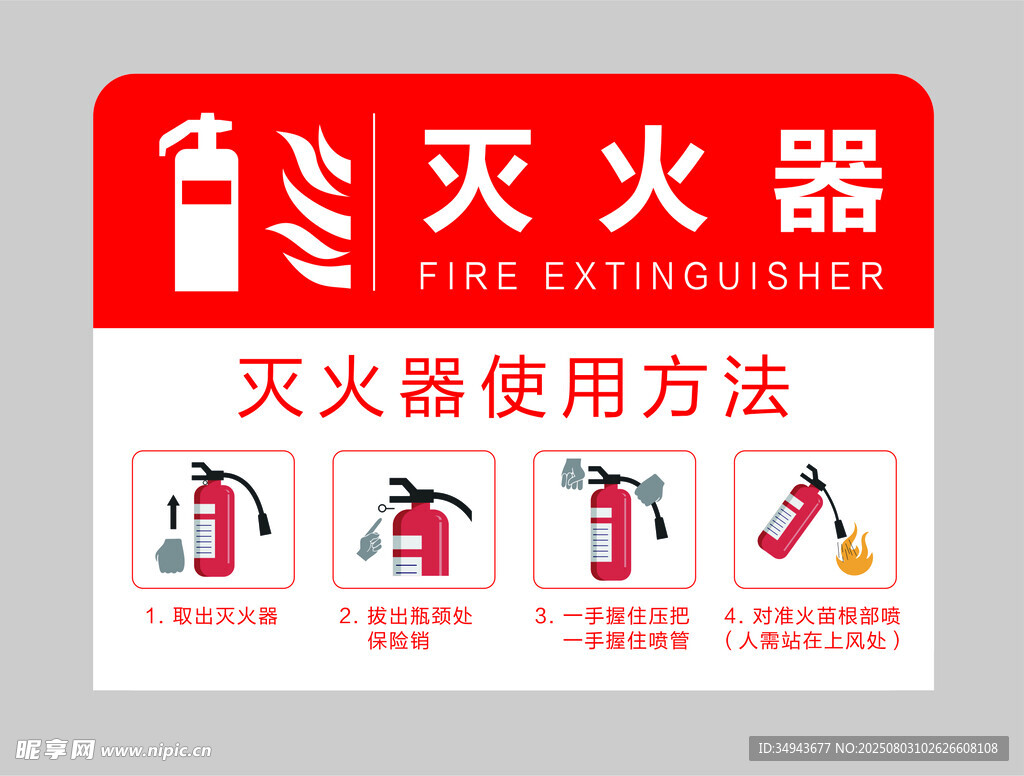 灭火器
FIRE EXTINGUISHER

灭火器使用方法

1. 取出灭火器

2. 拔出瓶颈处保险销

3. 一手握住压把 一手握住喷管

4. 对准火苗根部喷（人需站在上风处）

昵享网 www.nipic.cn

ID:34943677 NO:20250803102626608108