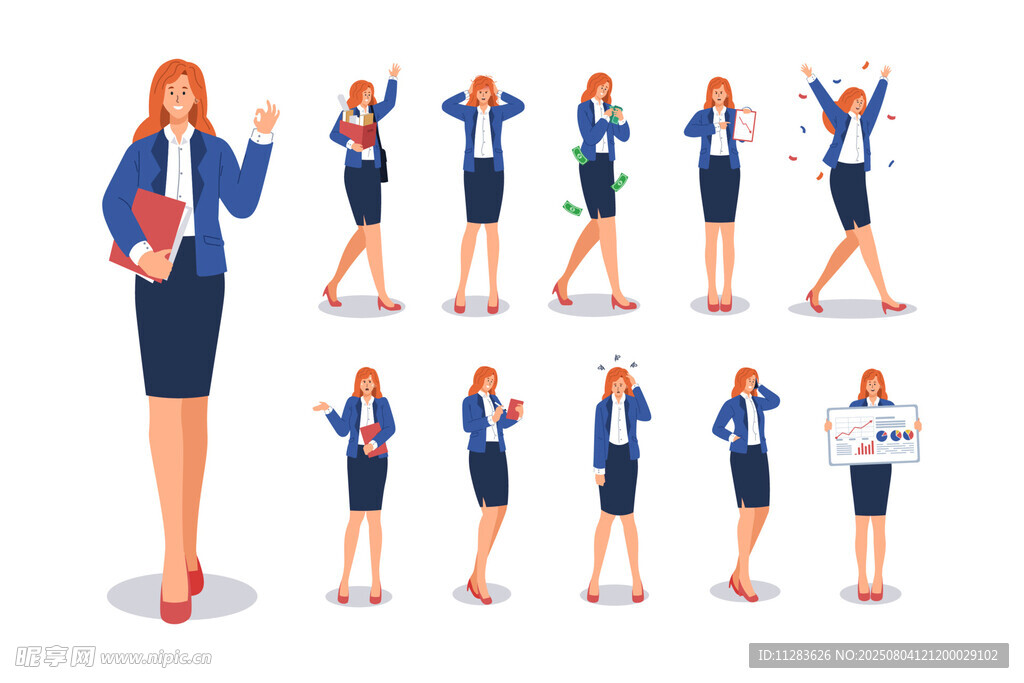 昵享网 www.nipic.cn

ID:11283626 NO:20250804121200029102