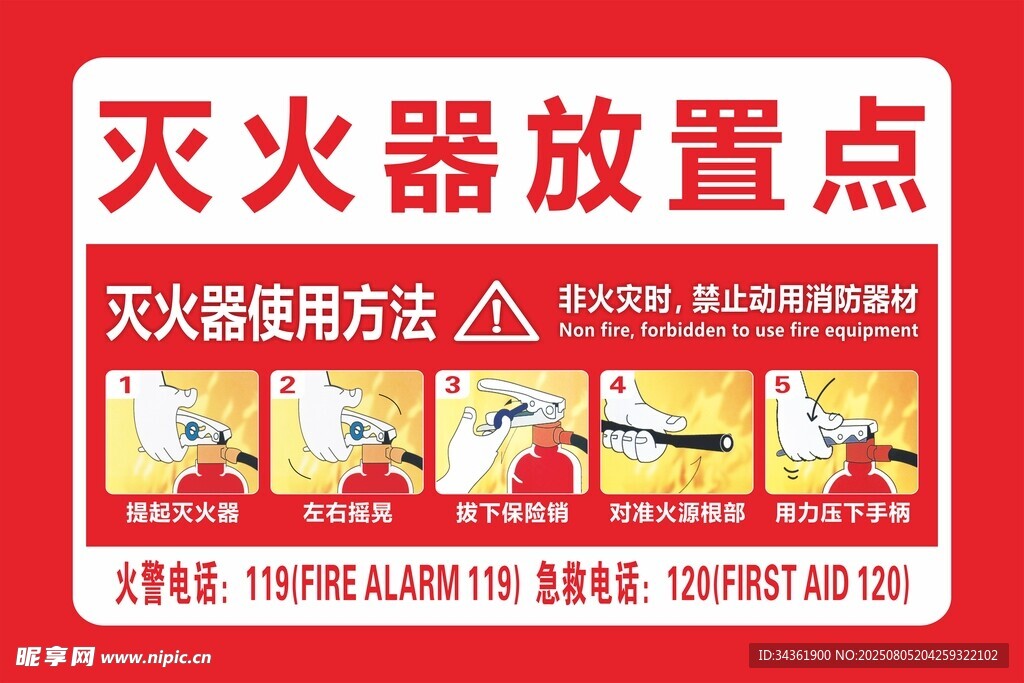 灭火器放置点

灭火器使用方法

非火灾时，禁止动用消防器材
Non fire, forbidden to use fire equipment

1
提起灭火器

2
左右摇晃

3
拔下保险销

4
对准火源根部

5
用力压下手柄

火警电话：119(FIRE ALARM 119) 急救电话：120(FIRST AID 120)

昵享网 www.nipic.cn

ID:34361900 NO:20250805204259322102