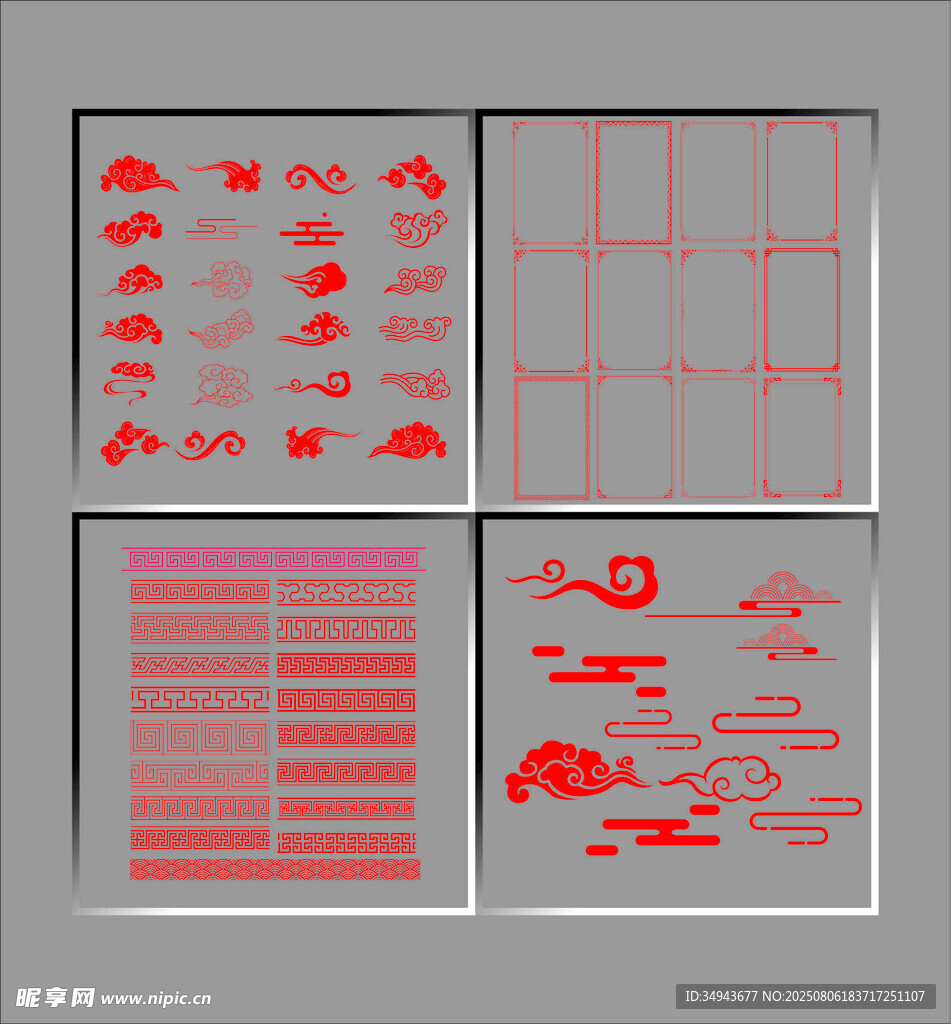 昵享网 www.nipic.cn

ID:34943677 NO:20250806183717251107