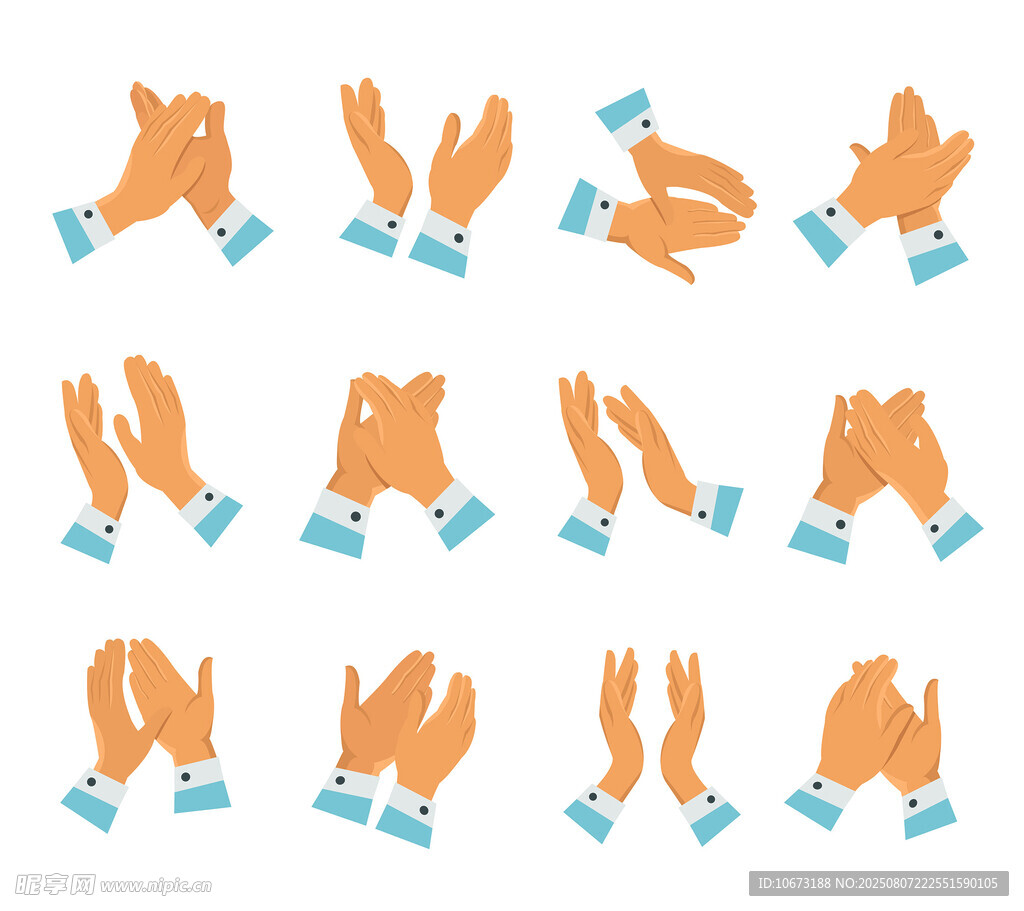 昵享网 www.nipic.cn

ID:10673188 NO:20250807222551590105