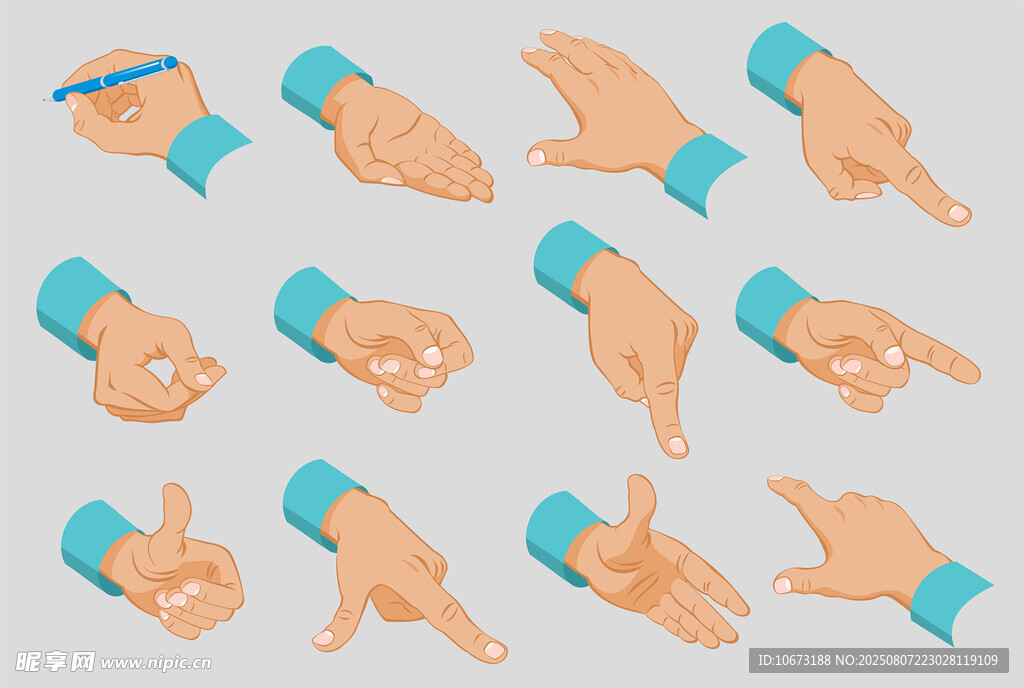 昵享网 www.nipic.cn

ID:10673188 NO:20250807223028119109