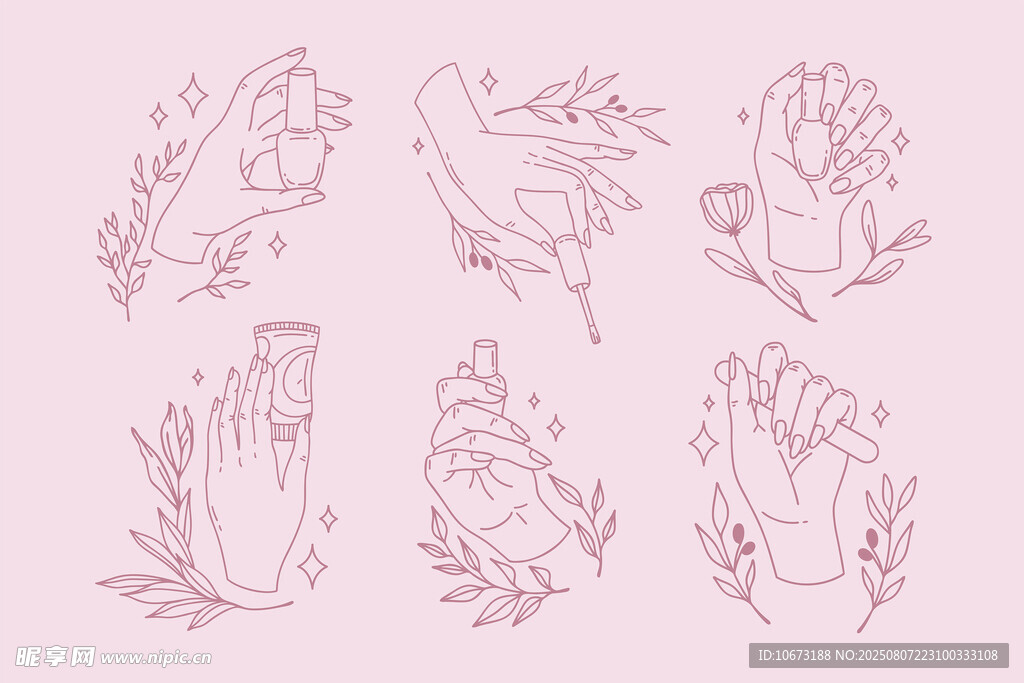 昵享网 www.nipic.cn
ID:10673188 NO:20250807223100333108